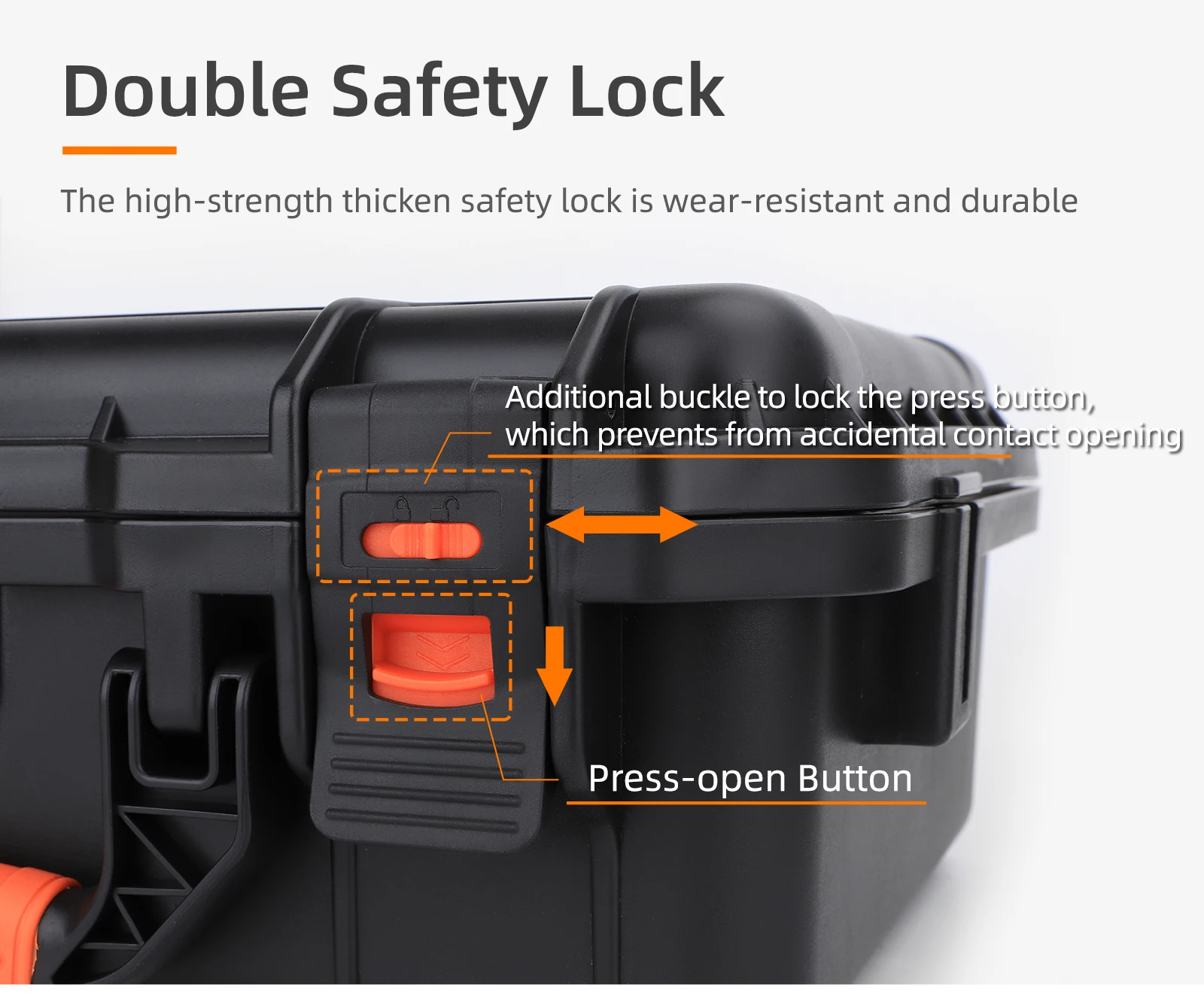 Double Safety Lock

The high-strength thicken safety lock is wear-resistant and durable

Additional buckle to lock the press button, which prevents from accidental contact opening

Press-open Button