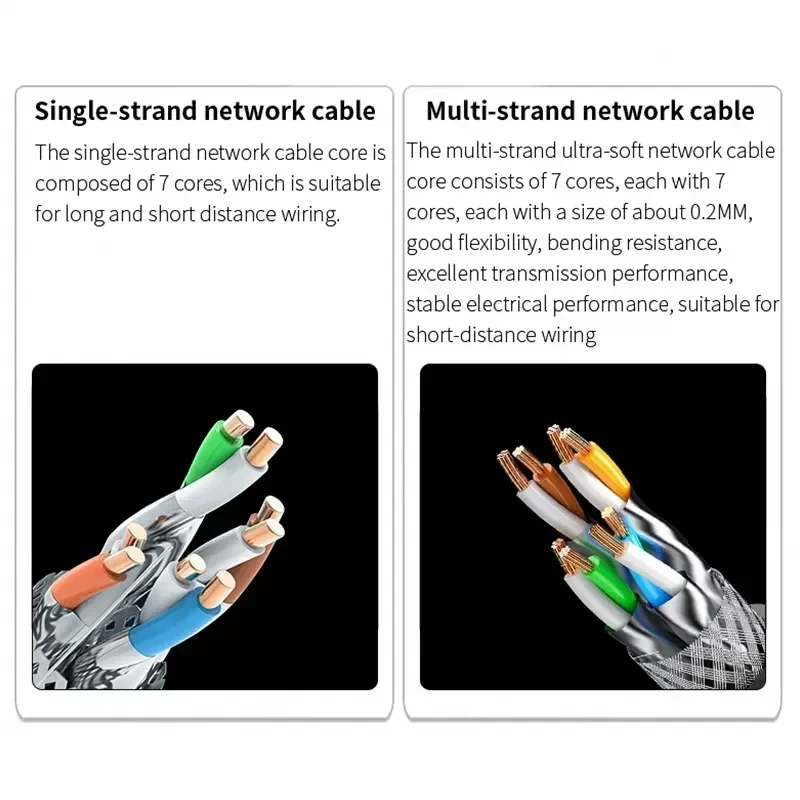 Single-strand network cable

The single-strand network cable core is composed of 7 cores, which is suitable for long and short distance wiring.

Multi-strand network cable

The multi-strand ultra-soft network cable core consists of 7 cores, each with 7 cores, each with a size of about 0.2MM, good flexibility, bending resistance, excellent transmission performance, stable electrical performance, suitable for short-distance wiring