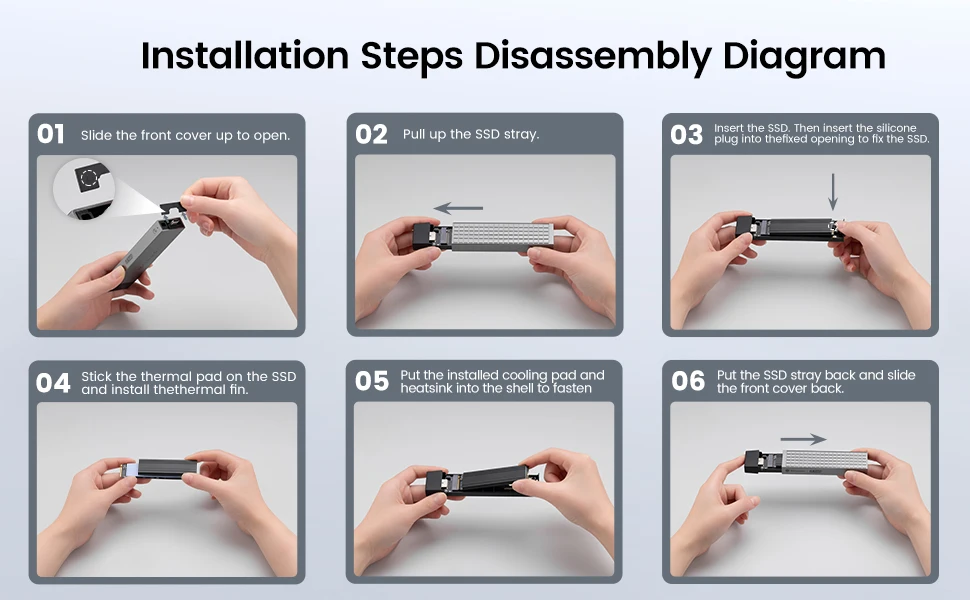 Installation Steps Disassembly Diagram

01 Slide the front cover up to open.

02 Pull up the SSD stray.

03 Insert the SSD. Then insert the silicone plug into thefixed opening to fix the SSD.

04 Stick the thermal pad on the SSD and install thethermal fin.

05 Put the installed cooling pad and heatsink into the shell to fasten

06 Put the SSD stray back and slide the front cover back.