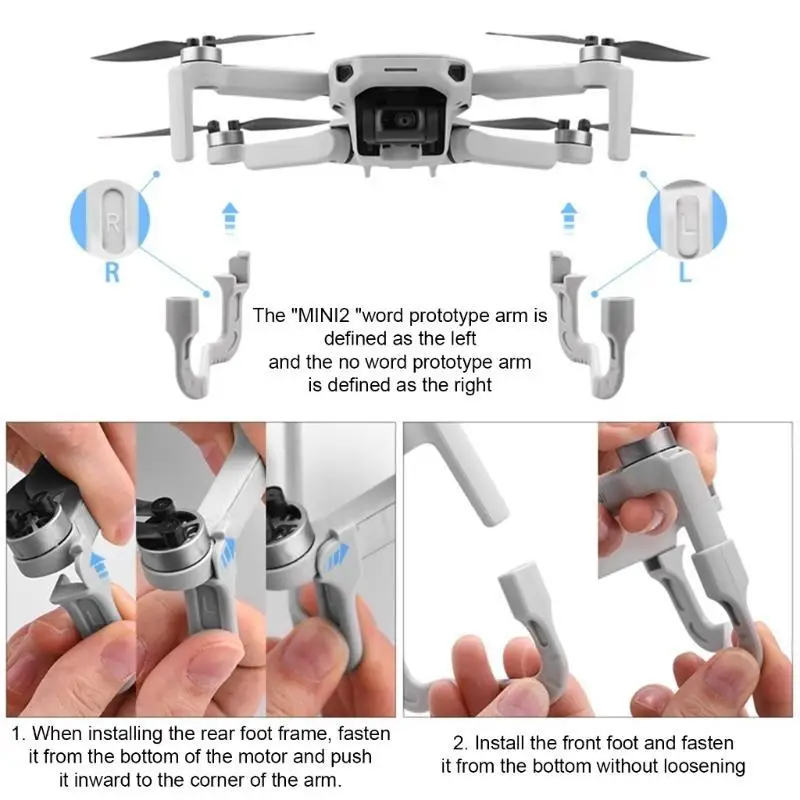 R

R

L

L

The "MINI2 "word prototype arm is defined as the left and the no word prototype arm is defined as the right

1. When installing the rear foot frame, fasten it from the bottom of the motor and push it inward to the corner of the arm.

2. Install the front foot and fasten it from the bottom without loosening