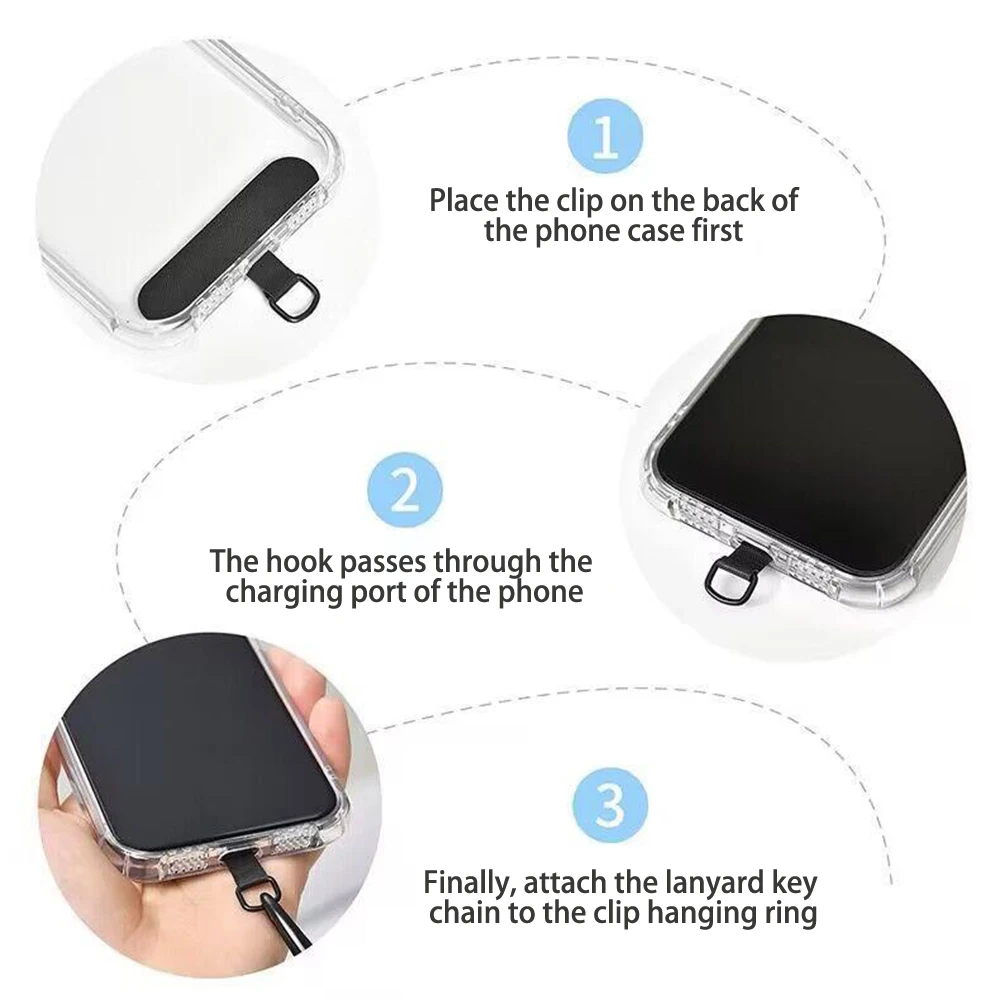 1

Place the clip on the back of the phone case first

2

The hook passes through the charging port of the phone

3

Finally, attach the lanyard key chain to the clip hanging ring