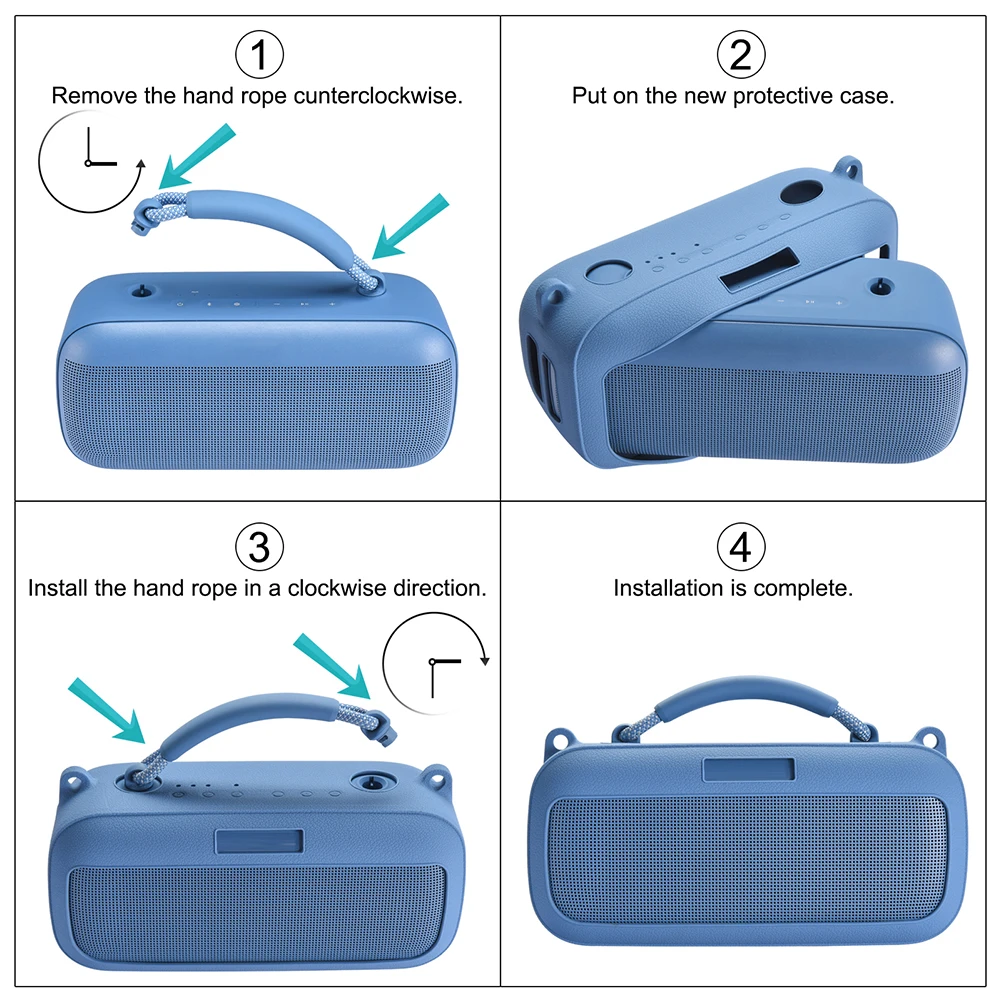 1
Remove the hand rope cunterclockwise.

2
Put on the new protective case.

3
Install the hand rope in a clockwise direction.

4
Installation is complete.