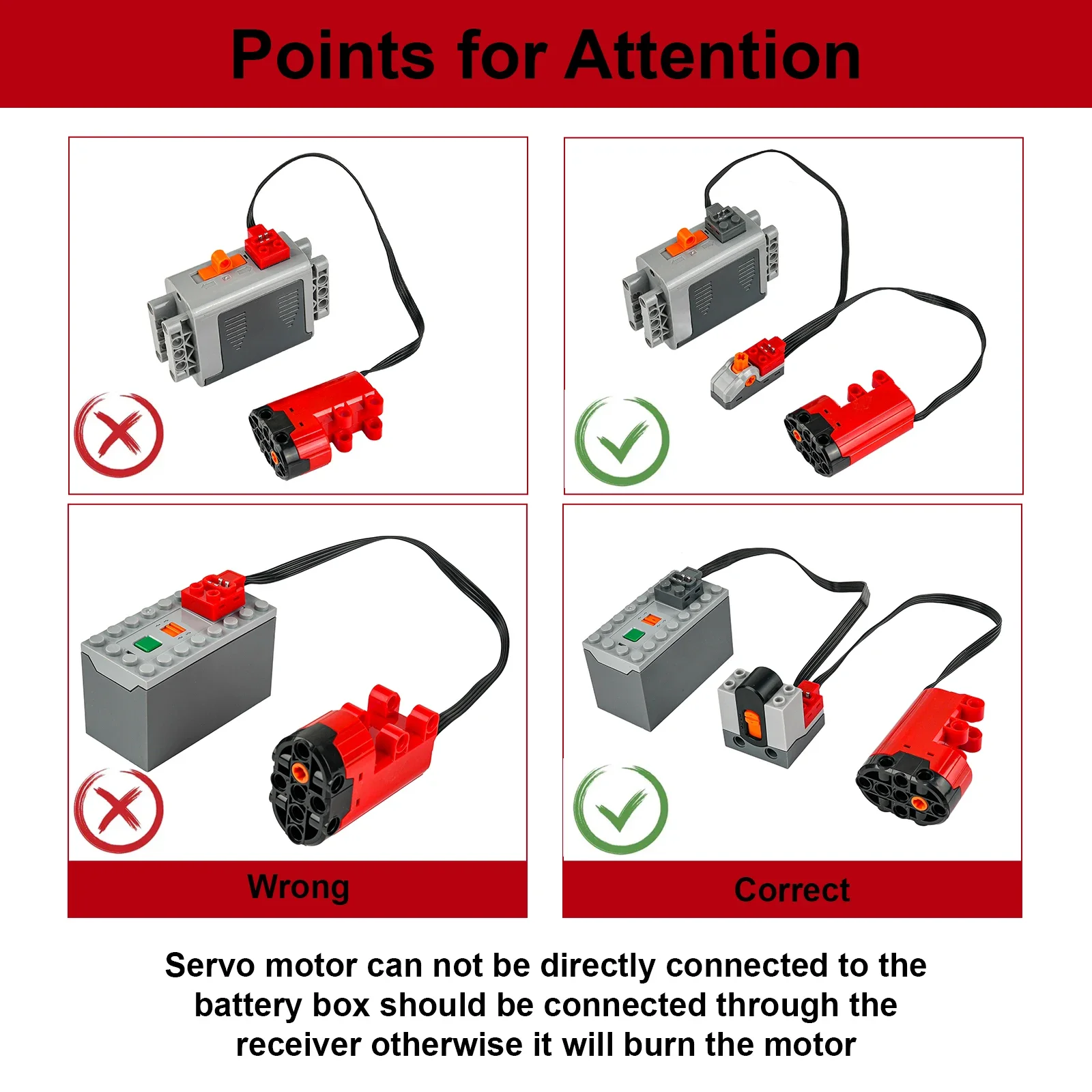 Points for Attention

Wrong

Correct

Servo motor can not be directly connected to the battery box should be connected through the receiver otherwise it will burn the motor