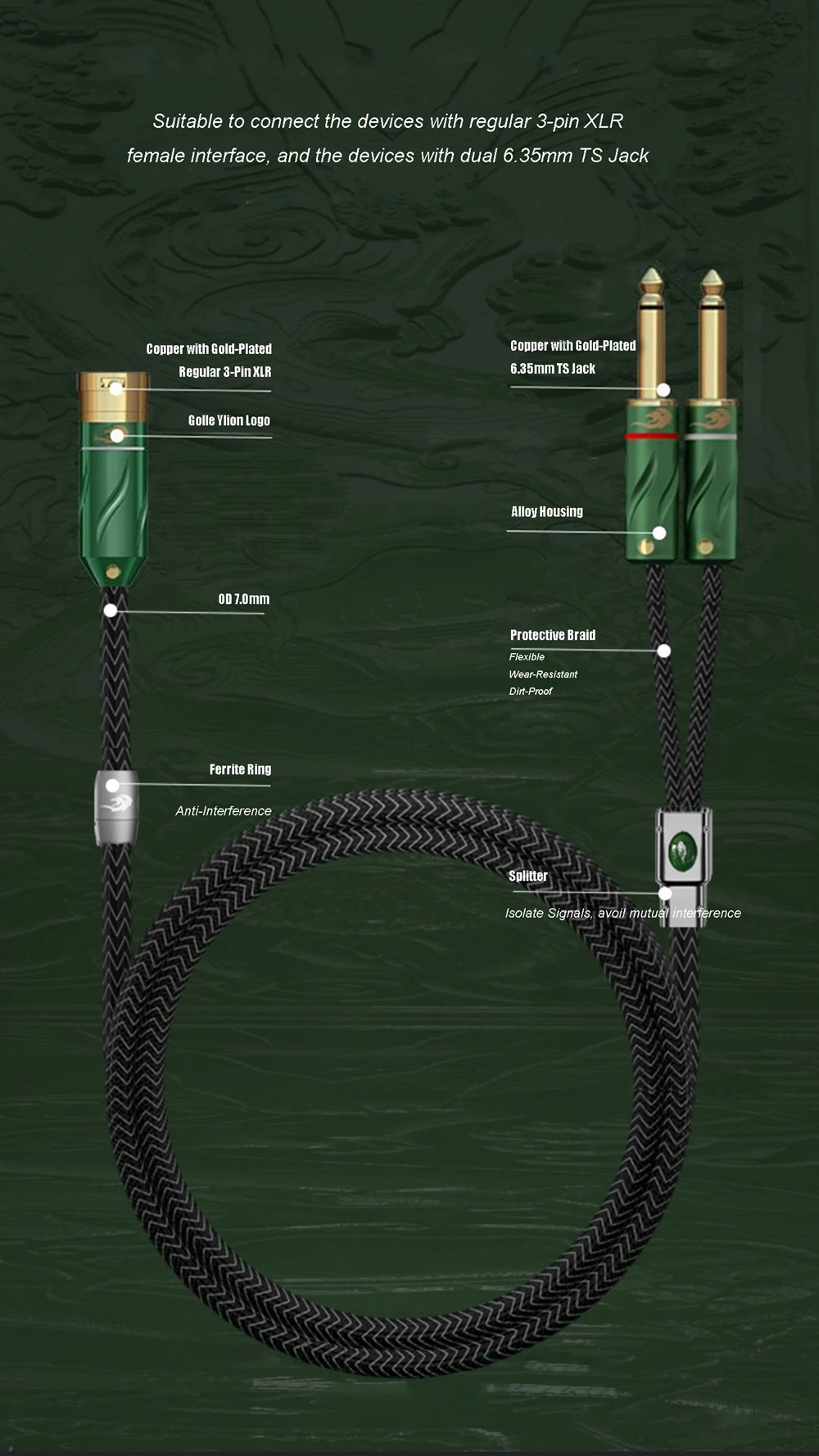 Suitable to connect the devices with regular 3-pin XLR female interface, and the devices with dual 6.35mm TS Jack

Copper with Gold-Plated
Regular 3-Pin XLR

Golle Ylion Logo

OD 7.0mm

Ferrite Ring
Anti-Interference

Copper with Gold-Plated
6.35mm TS Jack

Alloy Housing

Protective Braid
Flexible
Wear-Resistant
Dirt-Proof

Splitter
Isolate Signals, avoil mutual interference