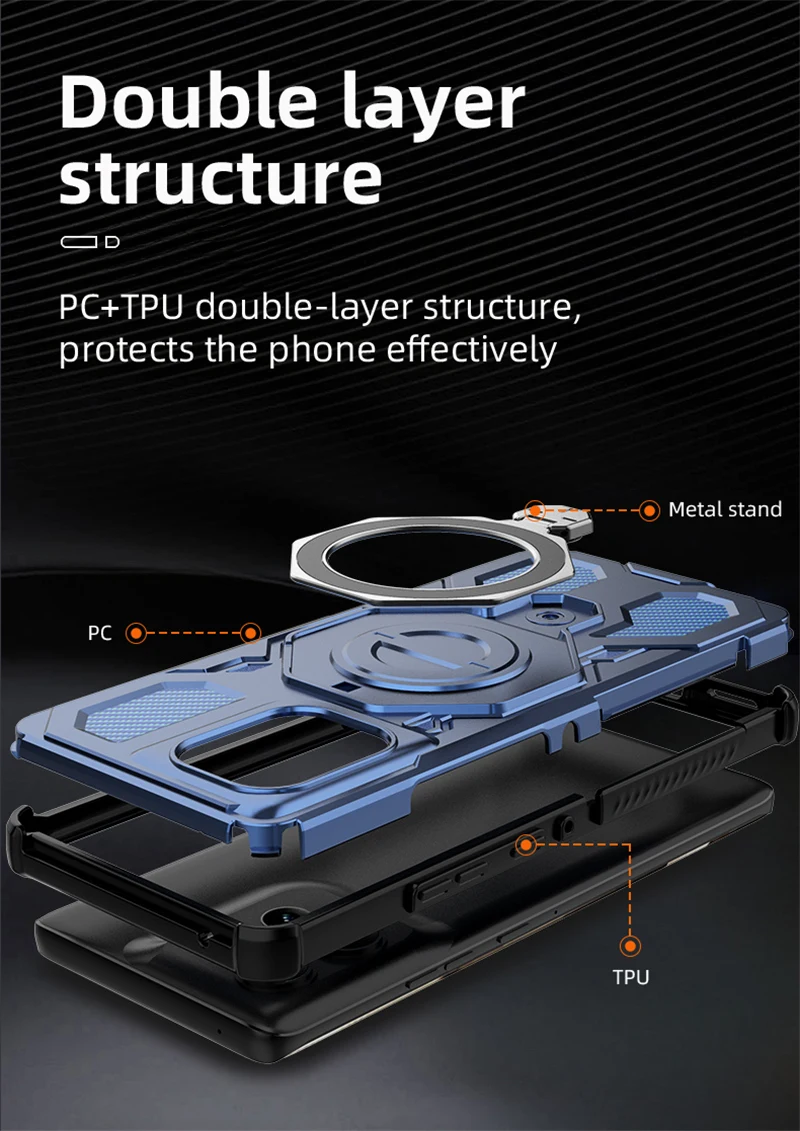 Double layer structure

PC+TPU double-layer structure, protects the phone effectively

Metal stand

PC

TPU