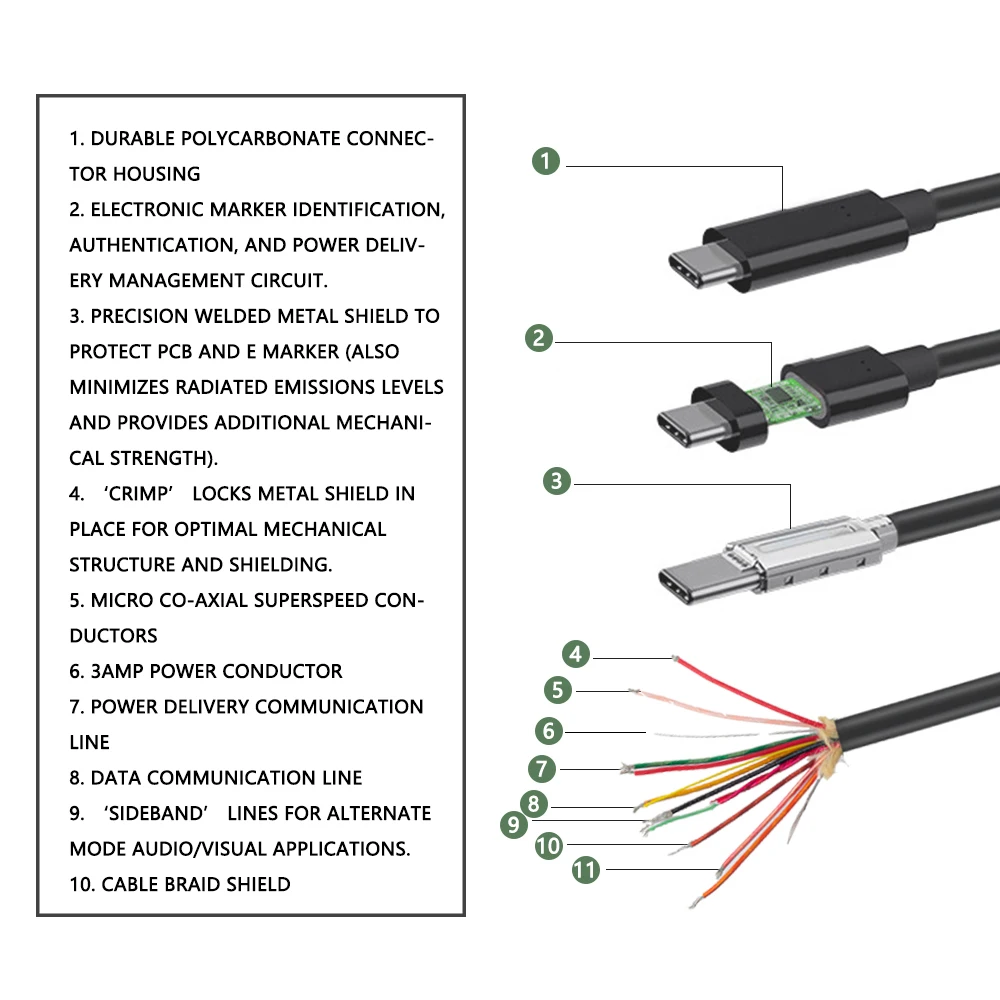 1. DURABLE POLYCARBONATE CONNECTOR HOUSING
2. ELECTRONIC MARKER IDENTIFICATION, AUTHENTICATION, AND POWER DELIVERY MANAGEMENT CIRCUIT.
3. PRECISION WELDED METAL SHIELD TO PROTECT PCB AND E MARKER (ALSO MINIMIZES RADIATED EMISSIONS LEVELS AND PROVIDES ADDITIONAL MECHANICAL STRENGTH).
4. 'CRIMP' LOCKS METAL SHIELD IN PLACE FOR OPTIMAL MECHANICAL STRUCTURE AND SHIELDING.
5. MICRO CO-AXIAL SUPERSPEED CONDUCTORS
6. 3AMP POWER CONDUCTOR
7. POWER DELIVERY COMMUNICATION LINE
8. DATA COMMUNICATION LINE
9. 'SIDEBAND' LINES FOR ALTERNATE MODE AUDIO/VISUAL APPLICATIONS.
10. CABLE BRAID SHIELD

1
2
3
4
5
6
7
8
9
10
11