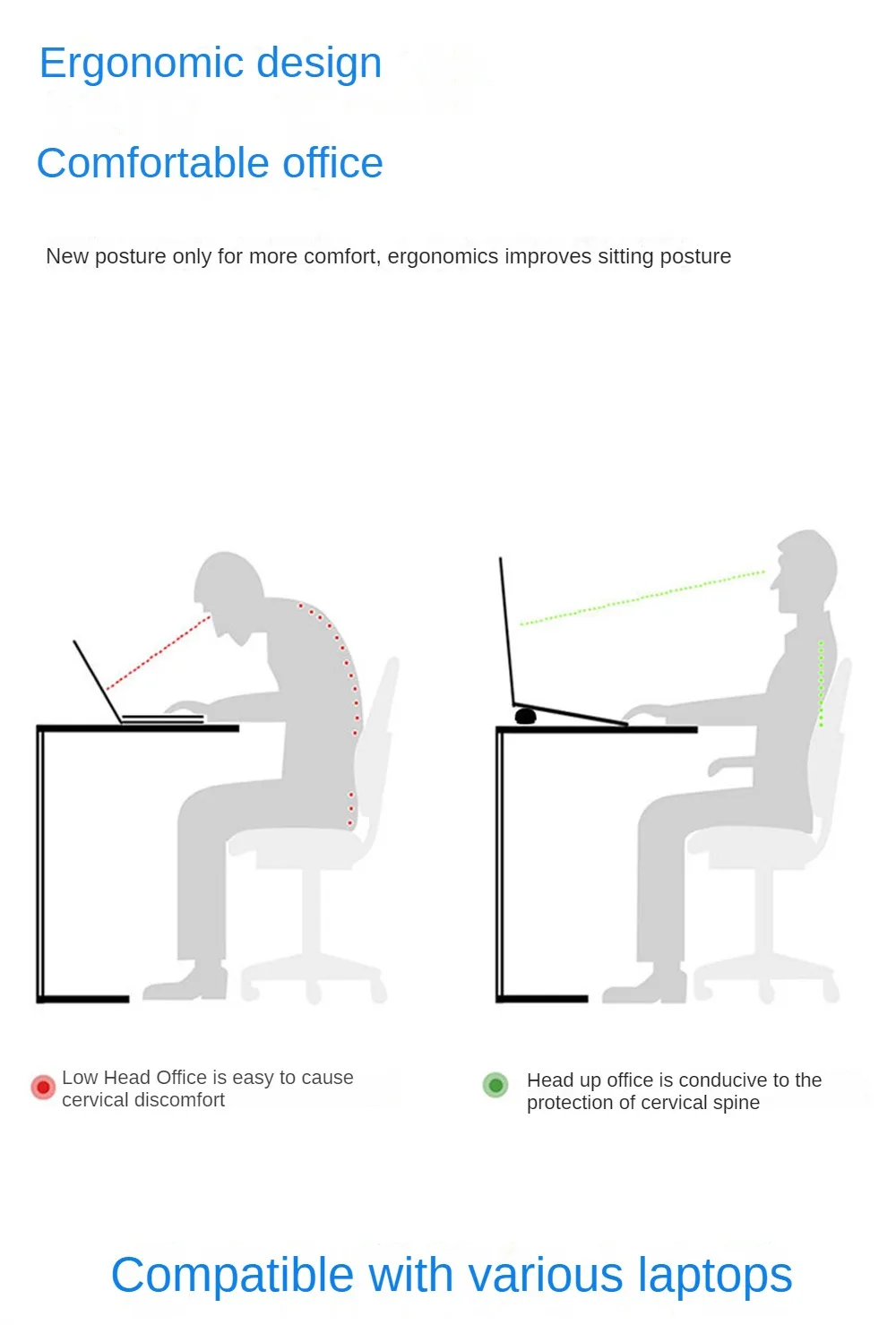 Ergonomic design

Comfortable office

New posture only for more comfort, ergonomics improves sitting posture

Low Head Office is easy to cause cervical discomfort

Head up office is conducive to the protection of cervical spine

Compatible with various laptops