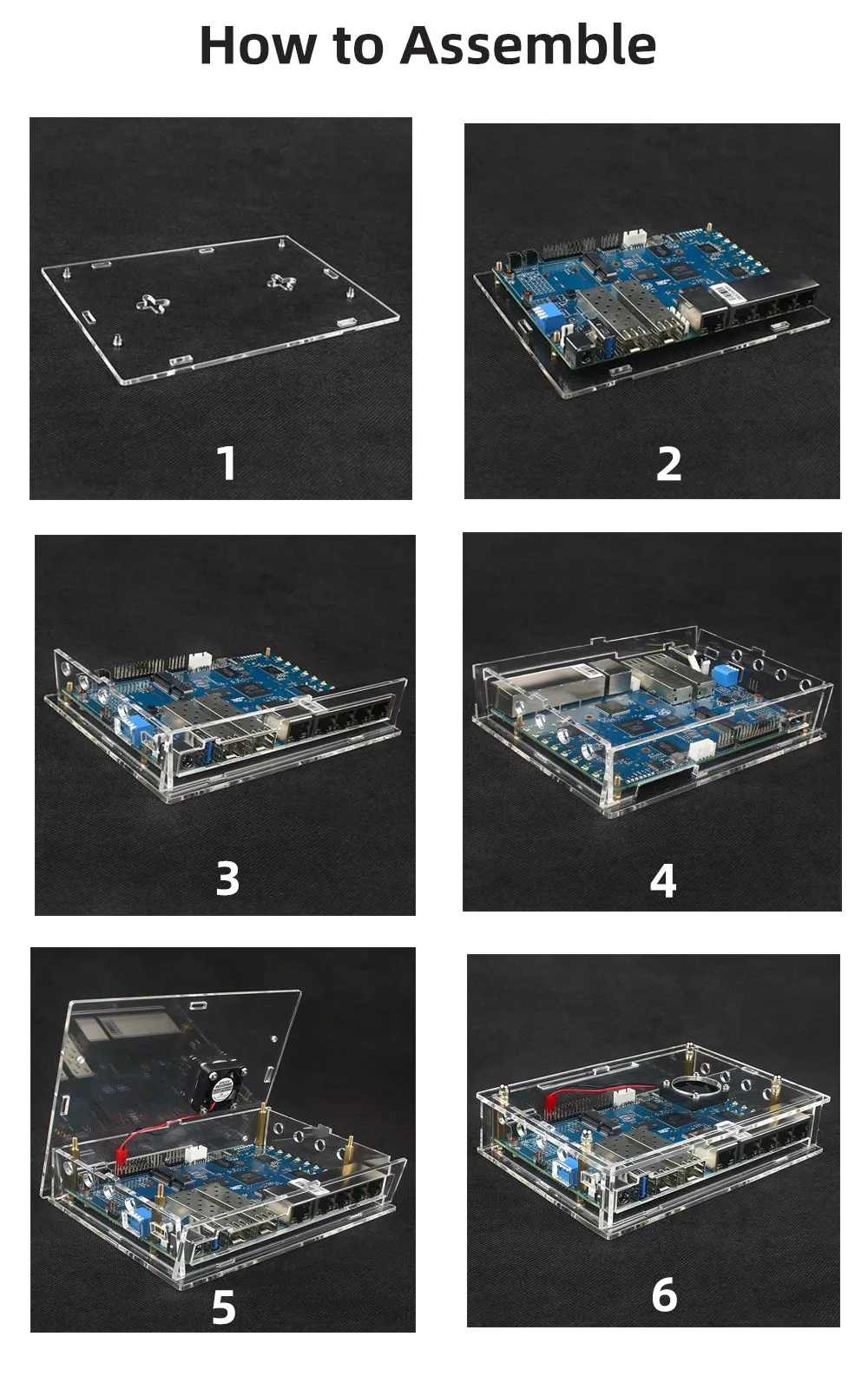 How to Assemble

1

2

3

4

5

6