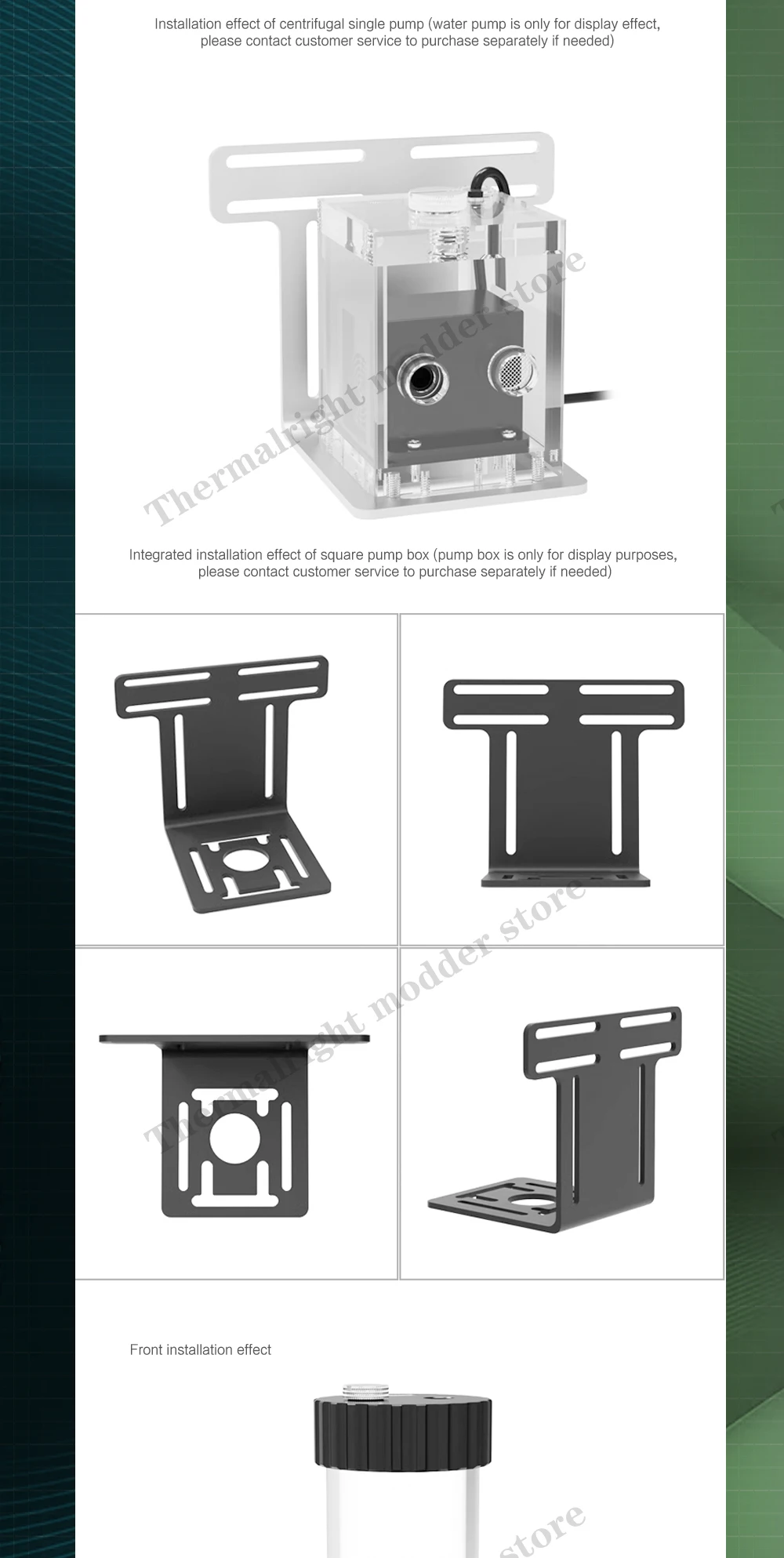 Installation effect of centrifugal single pump (water pump is only for display effect, please contact customer service to purchase separately if needed)

Thermalright modder store

Integrated installation effect of square pump box (pump box is only for display purposes, please contact customer service to purchase separately if needed)

Thermalright modder store

Front installation effect

store