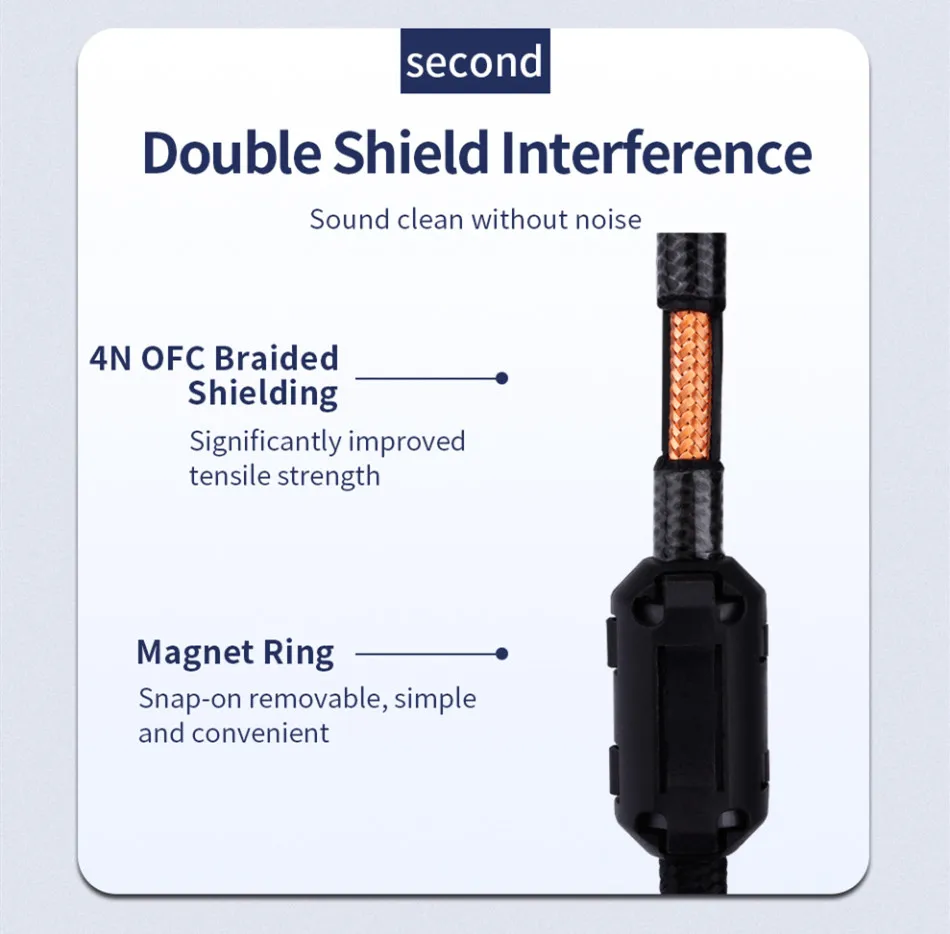 second

Double Shield Interference

Sound clean without noise

4N OFC Braided Shielding

Significantly improved tensile strength

Magnet Ring

Snap-on removable, simple and convenient