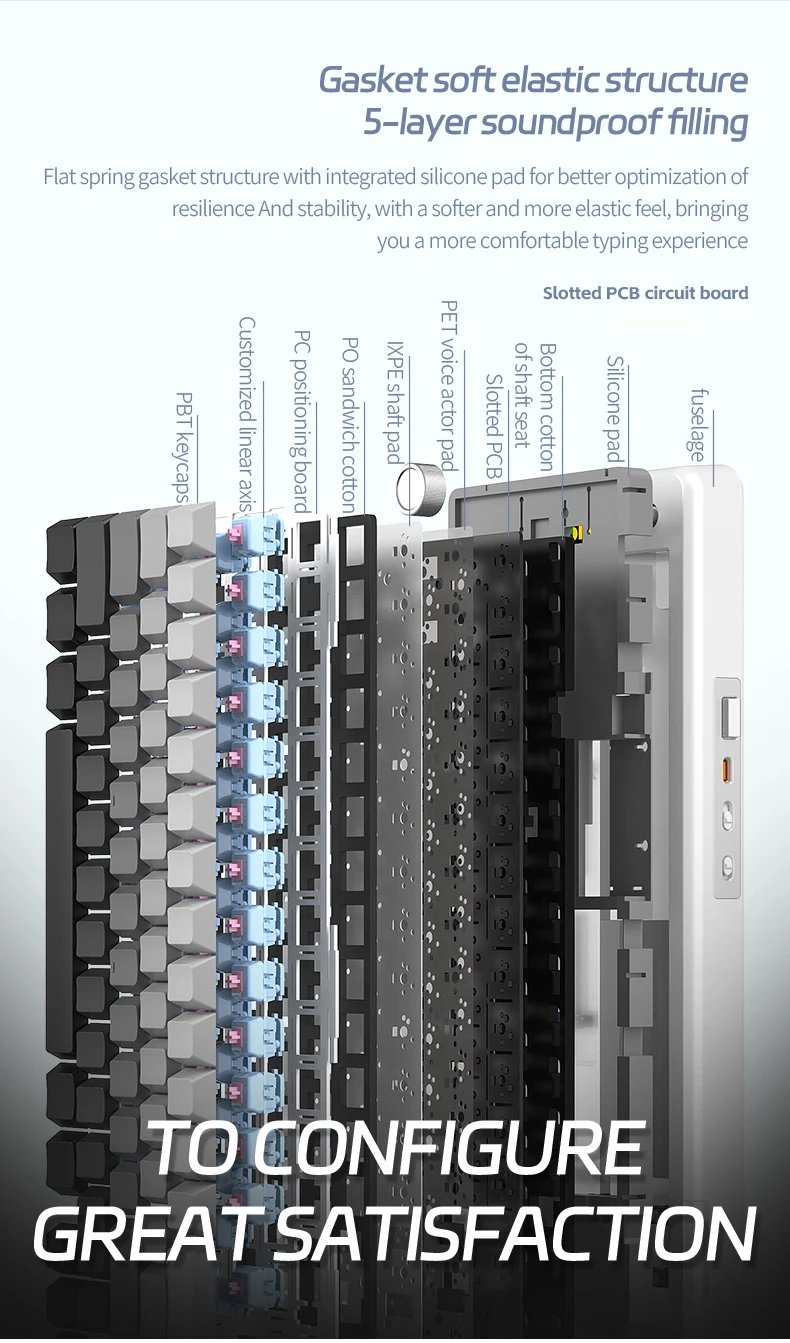 Gasket soft elastic structure
5-layer soundproof filling

Flat spring gasket structure with integrated silicone pad for better optimization of resilience And stability, with a softer and more elastic feel, bringing you a more comfortable typing experience

Slotted PCB circuit board

PBT keycaps

Customized linear axis

PC positioning board

PO sandwich cotton

IXPE shaft pad

PET voice actor pad

Slotted PCB

Bottom cotton of shaft seat

Silicone pad

fuselage

TO CONFIGURE
GREAT SATISFACTION