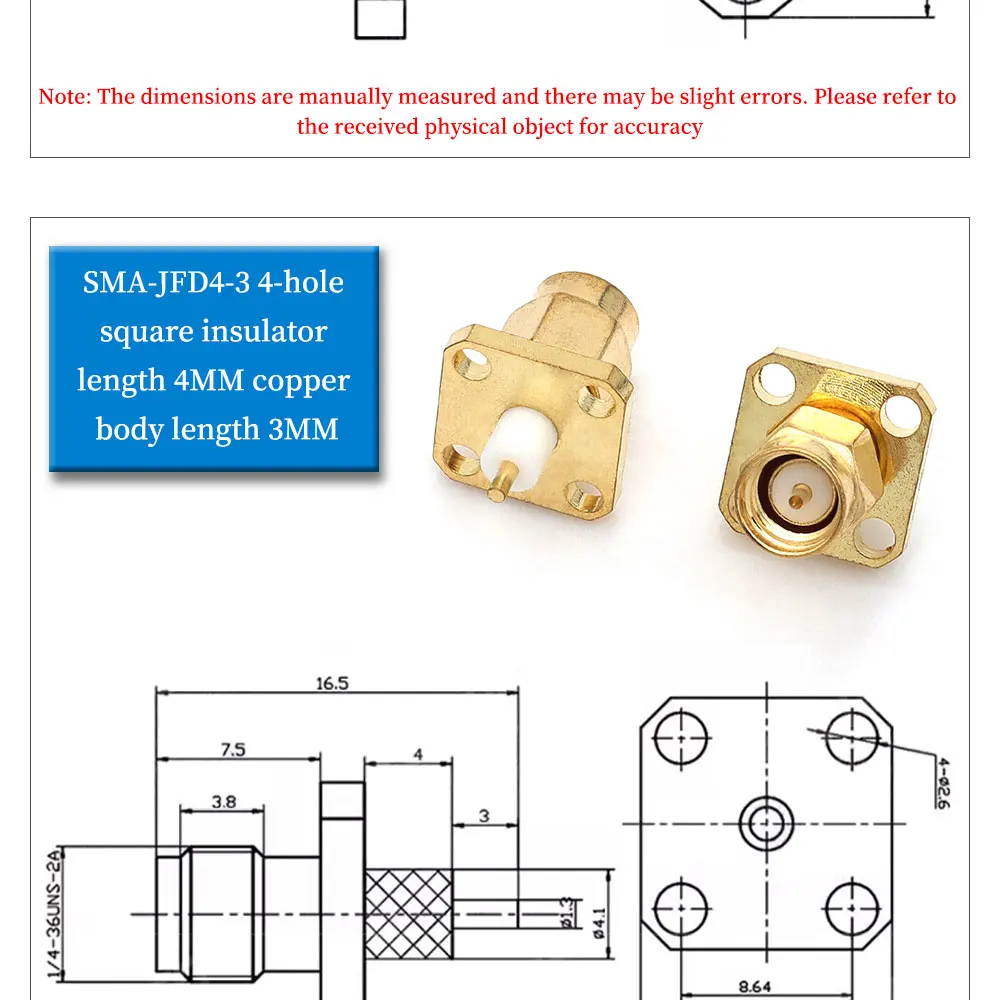 Note: The dimensions are manually measured and there may be slight errors. Please refer to the received physical object for accuracy

SMA-JFD4-3 4-hole square insulator length 4MM copper body length 3MM

16.5
7.5
4
3.8
3
1/4-36UNS-2A
ø1.3
ø4.1
4-ø2.6
8.64