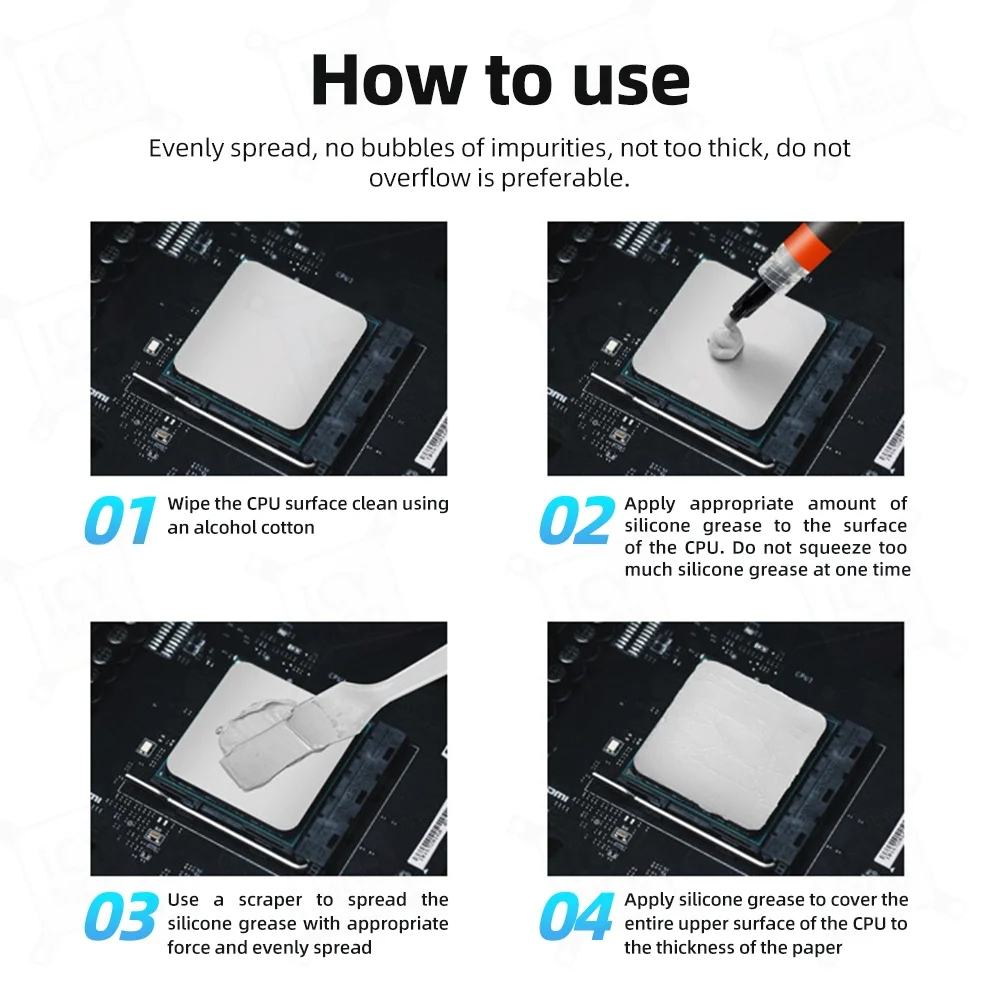 How to use

Evenly spread, no bubbles of impurities, not too thick, do not overflow is preferable.

01 Wipe the CPU surface clean using an alcohol cotton

02 Apply appropriate amount of silicone grease to the surface of the CPU. Do not squeeze too much silicone grease at one time

03 Use a scraper to spread the silicone grease with appropriate force and evenly spread

04 Apply silicone grease to cover the entire upper surface of the CPU to the thickness of the paper