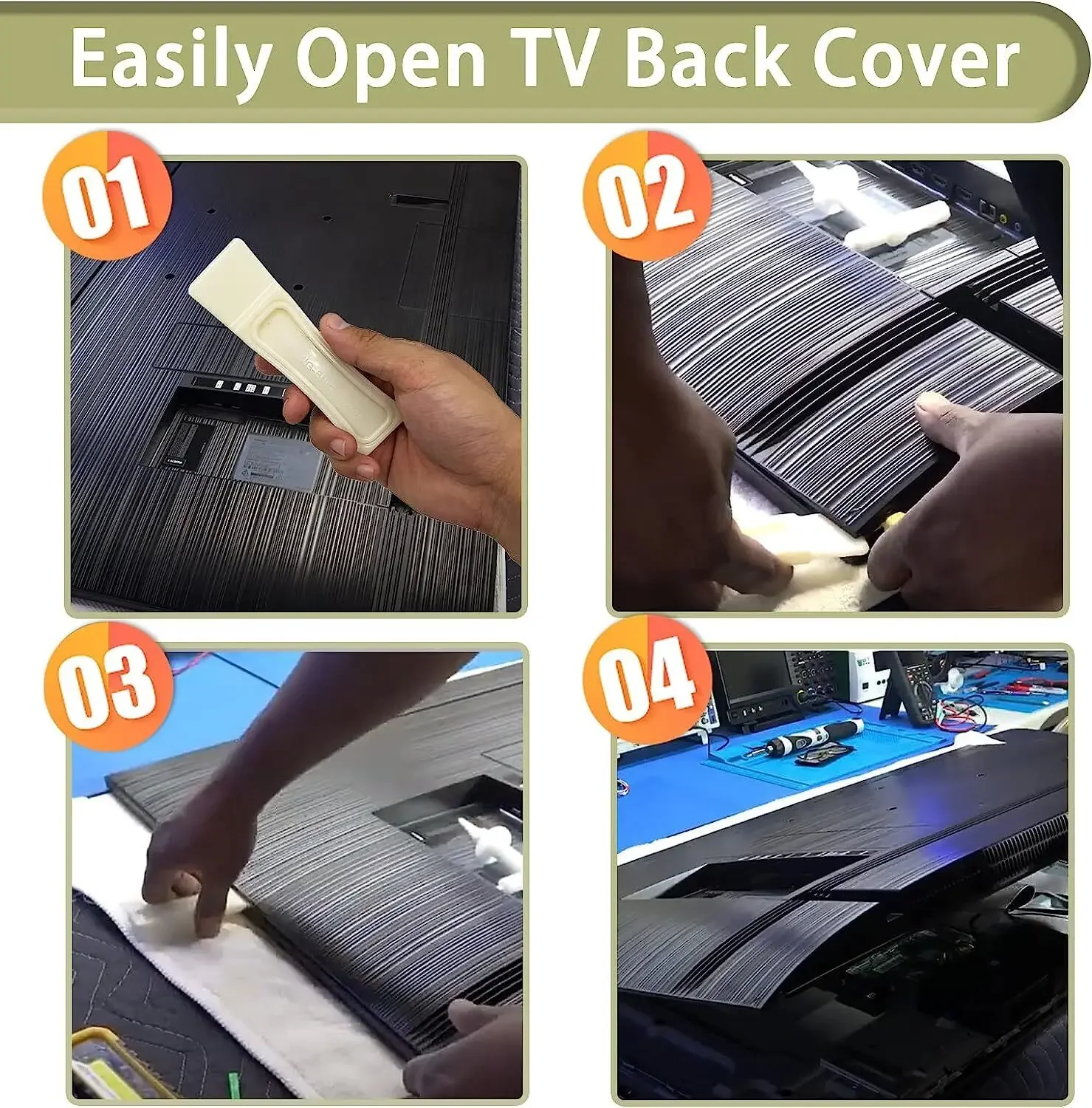 Easily Open TV Back Cover

01

02

03

04