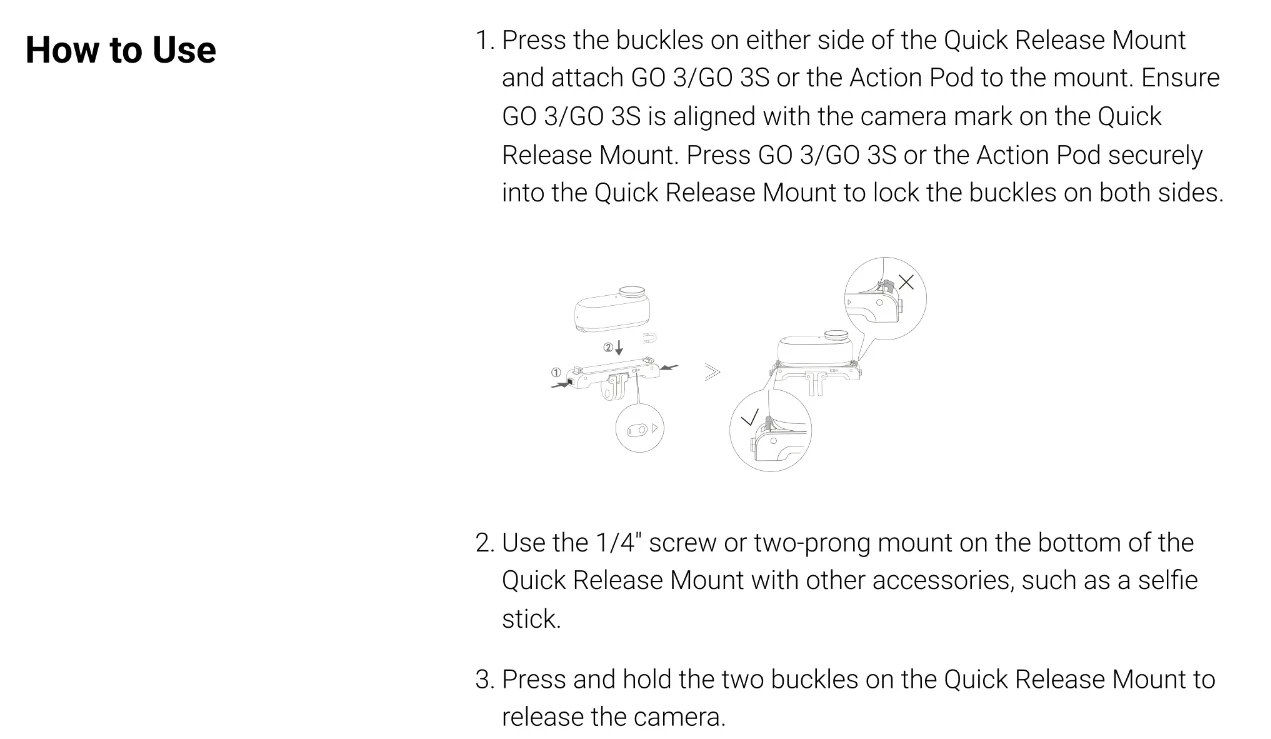 How to Use

1. Press the buckles on either side of the Quick Release Mount and attach GO 3/GO 3S or the Action Pod to the mount. Ensure GO 3/GO 3S is aligned with the camera mark on the Quick Release Mount. Press GO 3/GO 3S or the Action Pod securely into the Quick Release Mount to lock the buckles on both sides.

②
①

2. Use the 1/4" screw or two-prong mount on the bottom of the Quick Release Mount with other accessories, such as a selfie stick.

3. Press and hold the two buckles on the Quick Release Mount to release the camera.