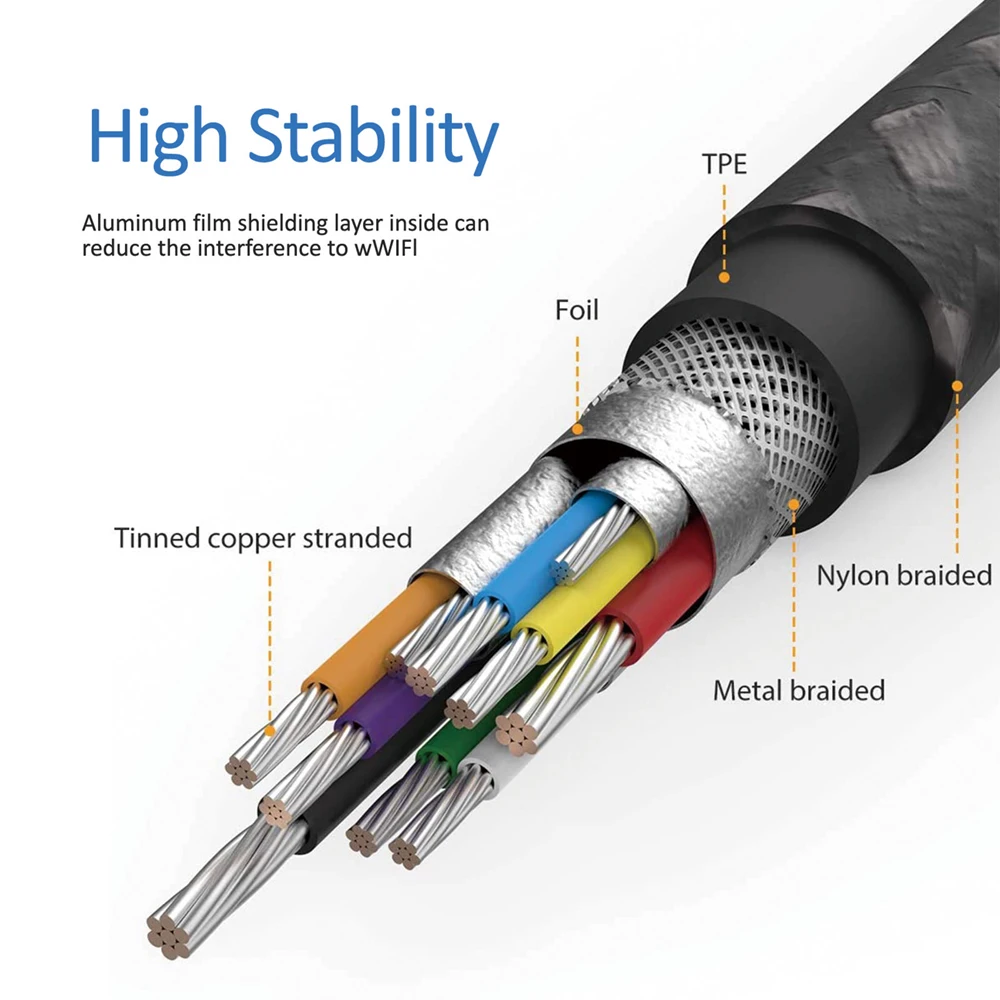 High Stability

Aluminum film shielding layer inside can reduce the interference to wWIFI

TPE

Foil

Tinned copper stranded

Nylon braided

Metal braided