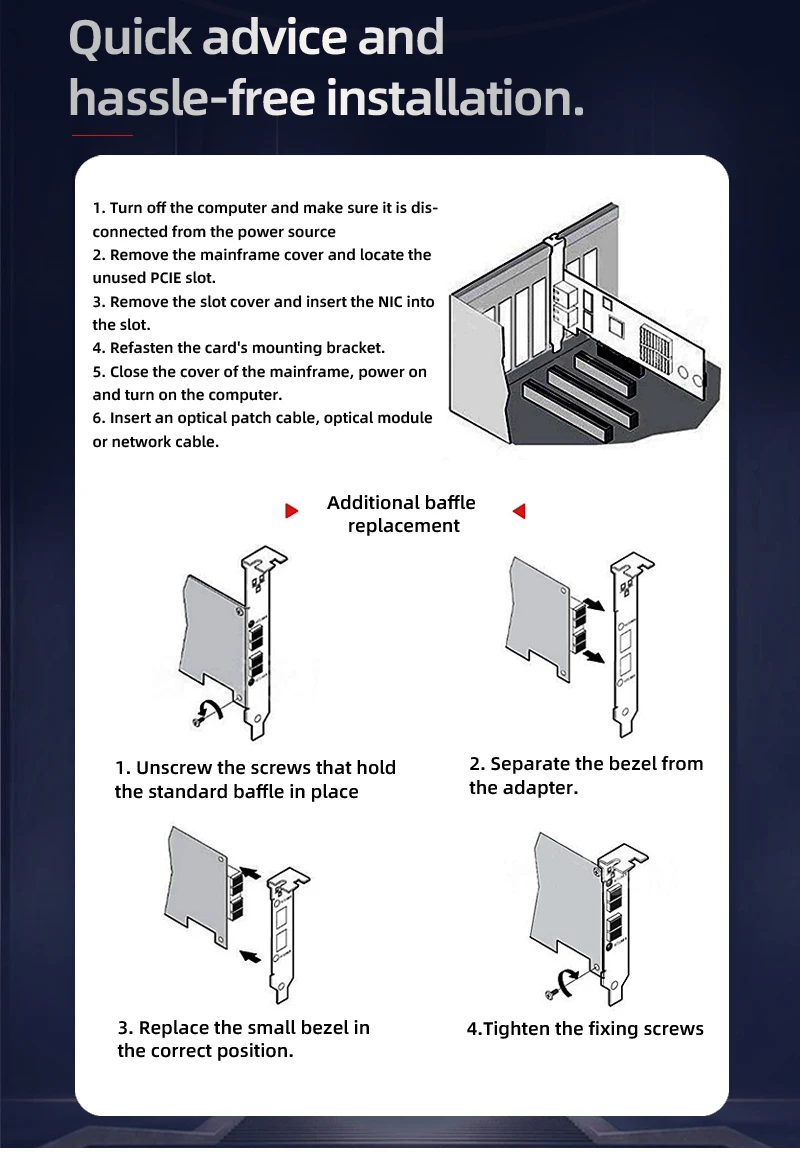 Quick advice and hassle-free installation.

1. Turn off the computer and make sure it is disconnected from the power source
2. Remove the mainframe cover and locate the unused PCIE slot.
3. Remove the slot cover and insert the NIC into the slot.
4. Refasten the card's mounting bracket.
5. Close the cover of the mainframe, power on and turn on the computer.
6. Insert an optical patch cable, optical module or network cable.

Additional baffle replacement

1. Unscrew the screws that hold the standard baffle in place

2. Separate the bezel from the adapter.

3. Replace the small bezel in the correct position.

4.Tighten the fixing screws