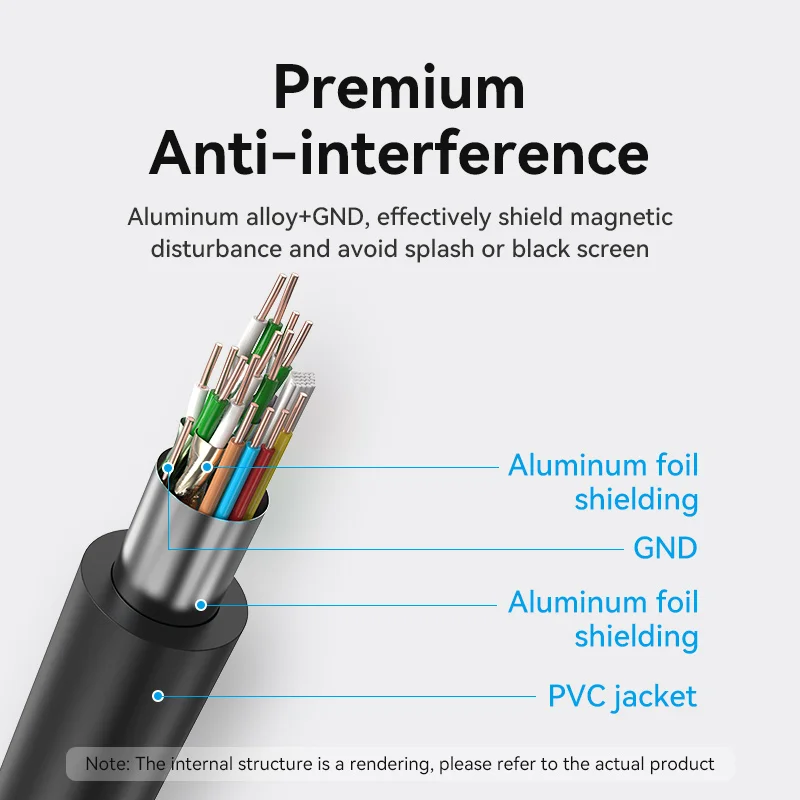 Premium
Anti-interference

Aluminum alloy+GND, effectively shield magnetic disturbance and avoid splash or black screen

Aluminum foil shielding

GND

Aluminum foil shielding

PVC jacket

Note: The internal structure is a rendering, please refer to the actual product