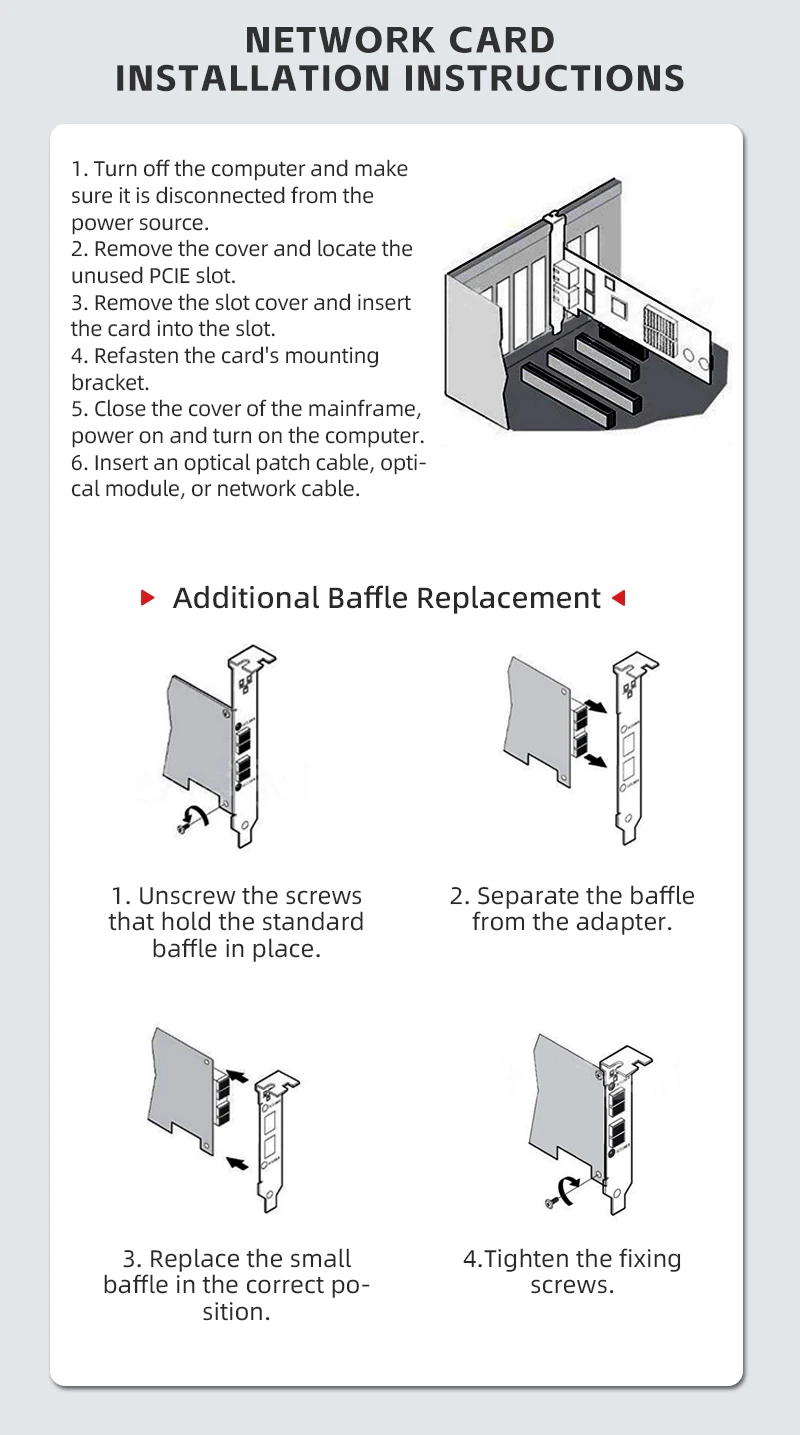 NETWORK CARD
INSTALLATION INSTRUCTIONS

1. Turn off the computer and make sure it is disconnected from the power source.
2. Remove the cover and locate the unused PCIE slot.
3. Remove the slot cover and insert the card into the slot.
4. Refasten the card's mounting bracket.
5. Close the cover of the mainframe, power on and turn on the computer.
6. Insert an optical patch cable, optical module, or network cable.

Additional Baffle Replacement

1. Unscrew the screws that hold the standard baffle in place.

2. Separate the baffle from the adapter.

3. Replace the small baffle in the correct position.

4.Tighten the fixing screws.