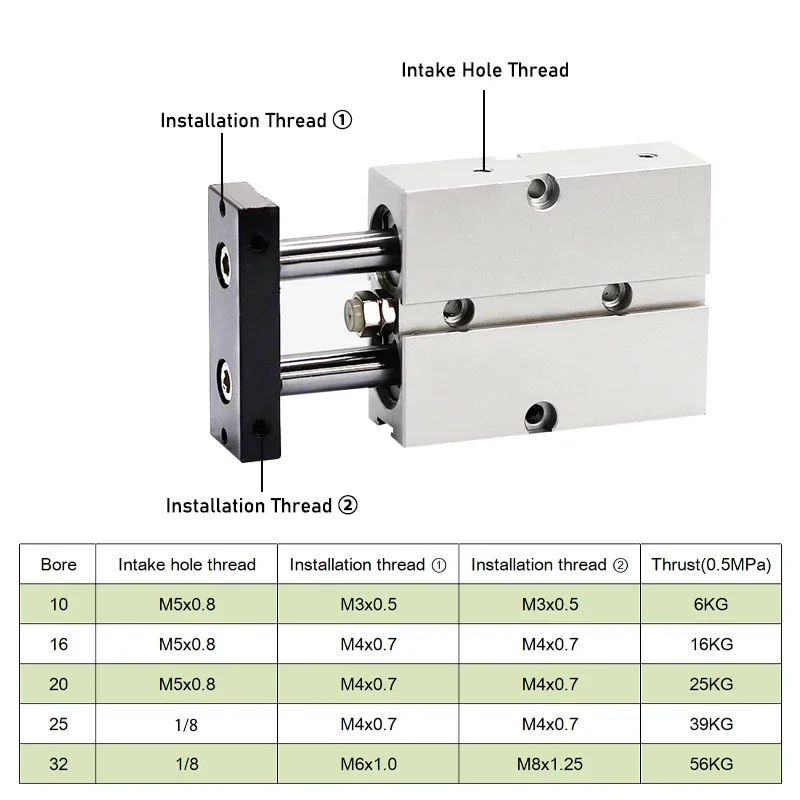 Intake Hole Thread

Installation Thread ①

Installation Thread ②

| Bore | Intake hole thread | Installation thread ① | Installation thread ② | Thrust(0.5MPa) |
|---|---|---|---|---|
| 10 | M5x0.8 | M3x0.5 | M3x0.5 | 6KG |
| 16 | M5x0.8 | M4x0.7 | M4x0.7 | 16KG |
| 20 | M5x0.8 | M4x0.7 | M4x0.7 | 25KG |
| 25 | 1/8 | M4x0.7 | M4x0.7 | 39KG |
| 32 | 1/8 | M6x1.0 | M8x1.25 | 56KG |