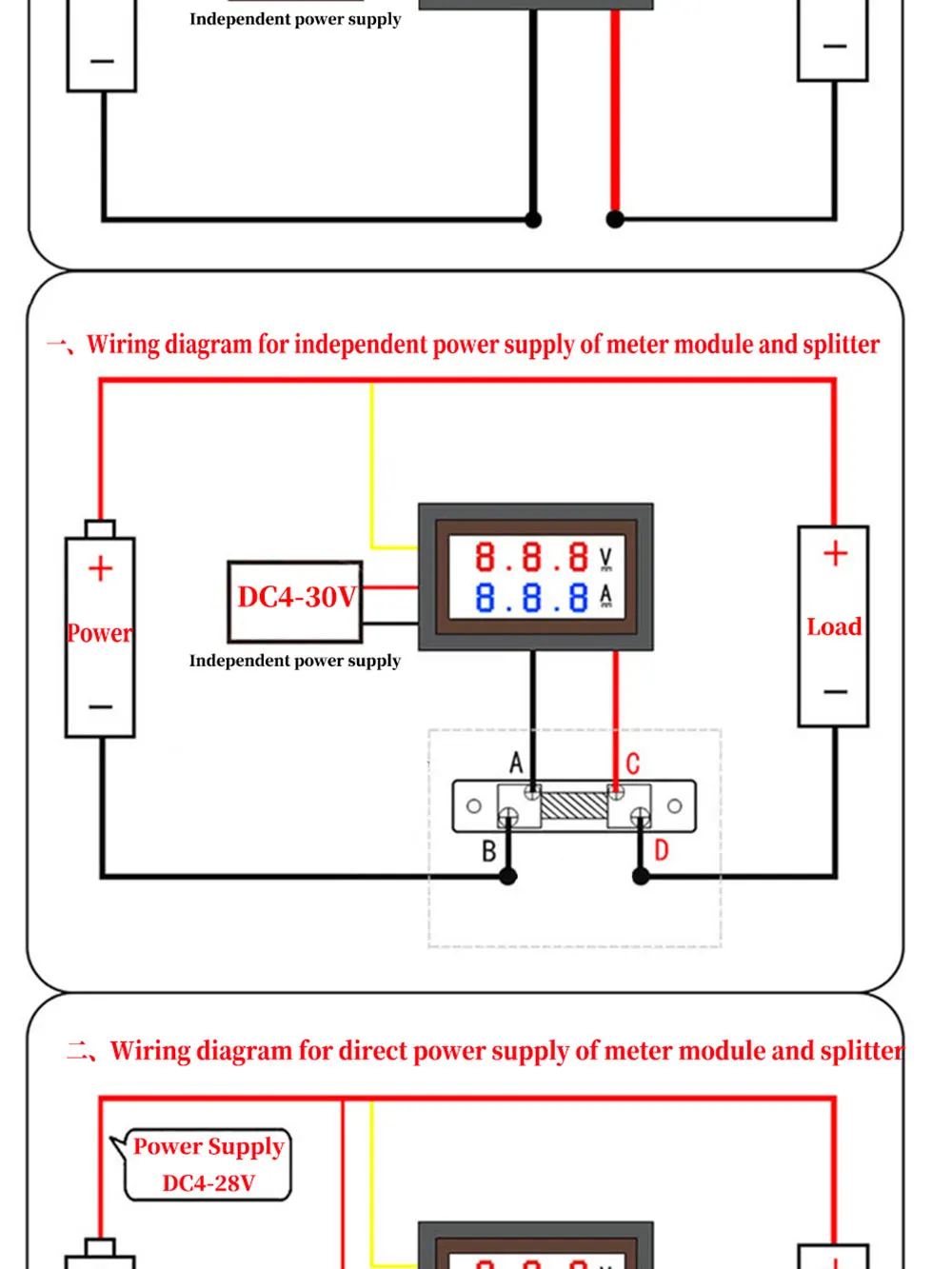 Independent power supply

−

−

一、Wiring diagram for independent power supply of meter module and splitter

+

Power

−

DC4-30V

Independent power supply

8.8.8 V

8.8.8 A

+

Load

−

A

C

B

D

二、Wiring diagram for direct power supply of meter module and splitter

Power Supply DC4-28V