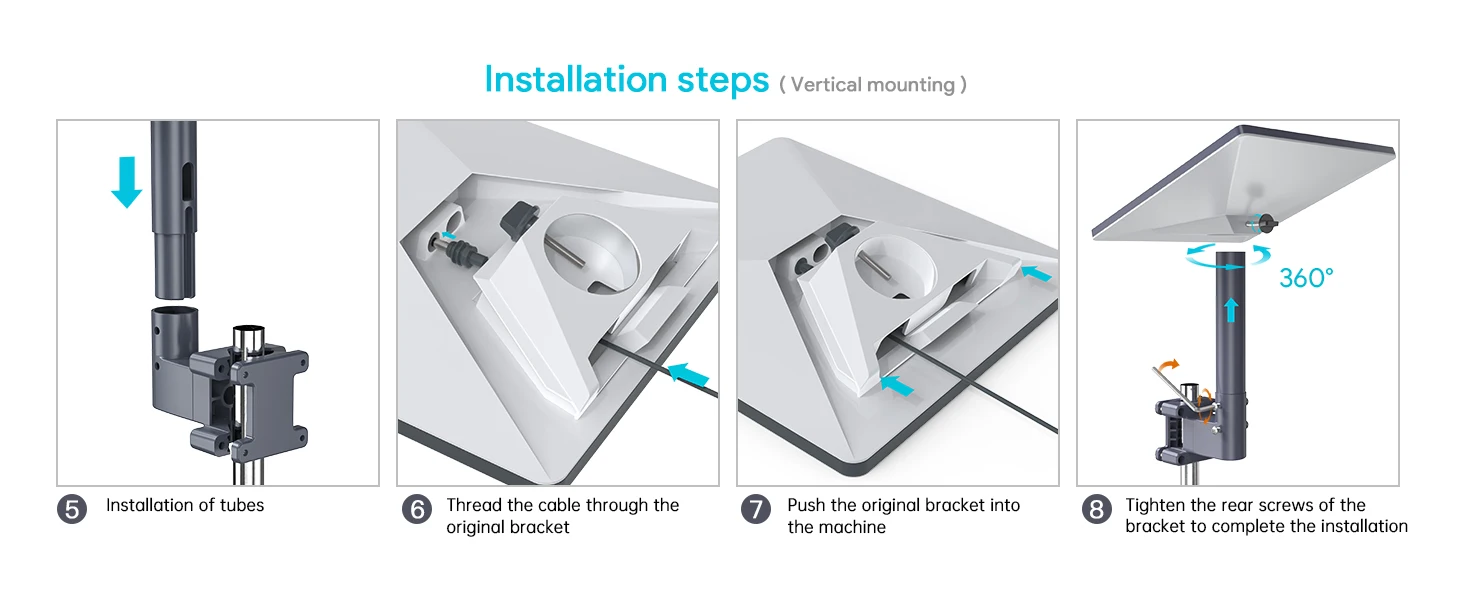 Installation steps ( Vertical mounting )

360°

5 Installation of tubes

6 Thread the cable through the original bracket

7 Push the original bracket into the machine

8 Tighten the rear screws of the bracket to complete the installation