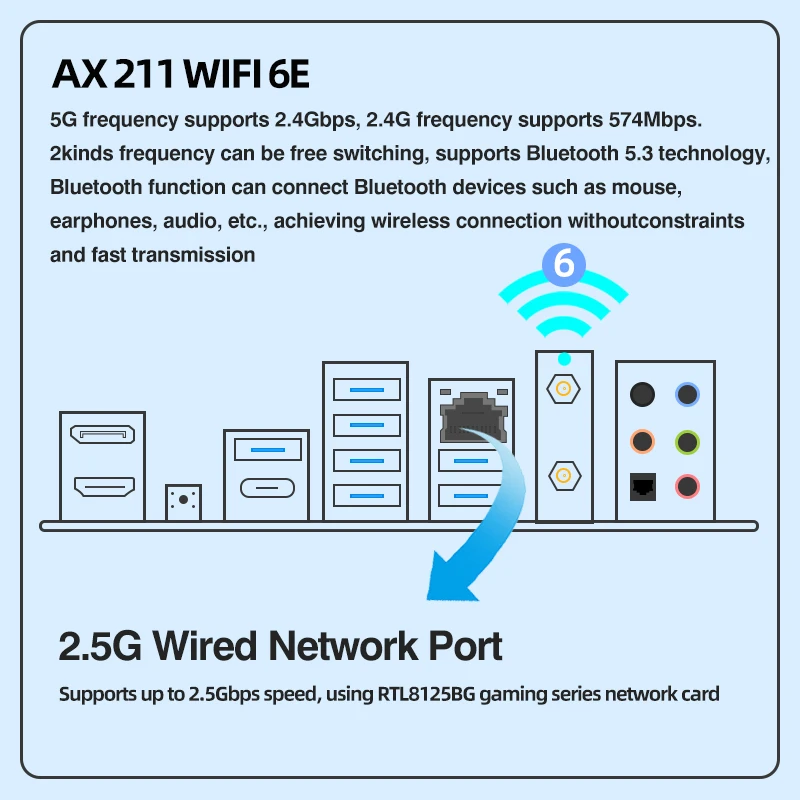 AX 211 WIFI 6E

5G frequency supports 2.4Gbps, 2.4G frequency supports 574Mbps. 2kinds frequency can be free switching, supports Bluetooth 5.3 technology, Bluetooth function can connect Bluetooth devices such as mouse, earphones, audio, etc., achieving wireless connection withoutconstraints and fast transmission

6

2.5G Wired Network Port

Supports up to 2.5Gbps speed, using RTL8125BG gaming series network card