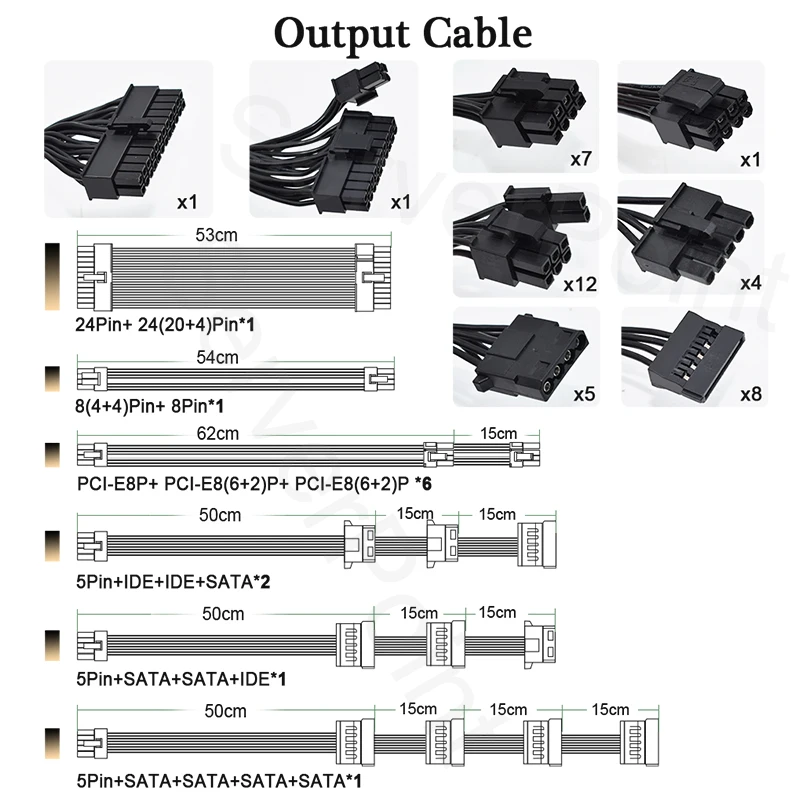 Output Cable

x1

x1

x7

x1

x12

x4

x5

x8

53cm

24Pin+ 24(20+4)Pin*1

54cm

8(4+4)Pin+ 8Pin*1

62cm

15cm

PCI-E8P+ PCI-E8(6+2)P+ PCI-E8(6+2)P *6

50cm

15cm

15cm

5Pin+IDE+IDE+SATA*2

50cm

15cm

15cm

5Pin+SATA+SATA+IDE*1

50cm

15cm

15cm

15cm

5Pin+SATA+SATA+SATA+SATA*1