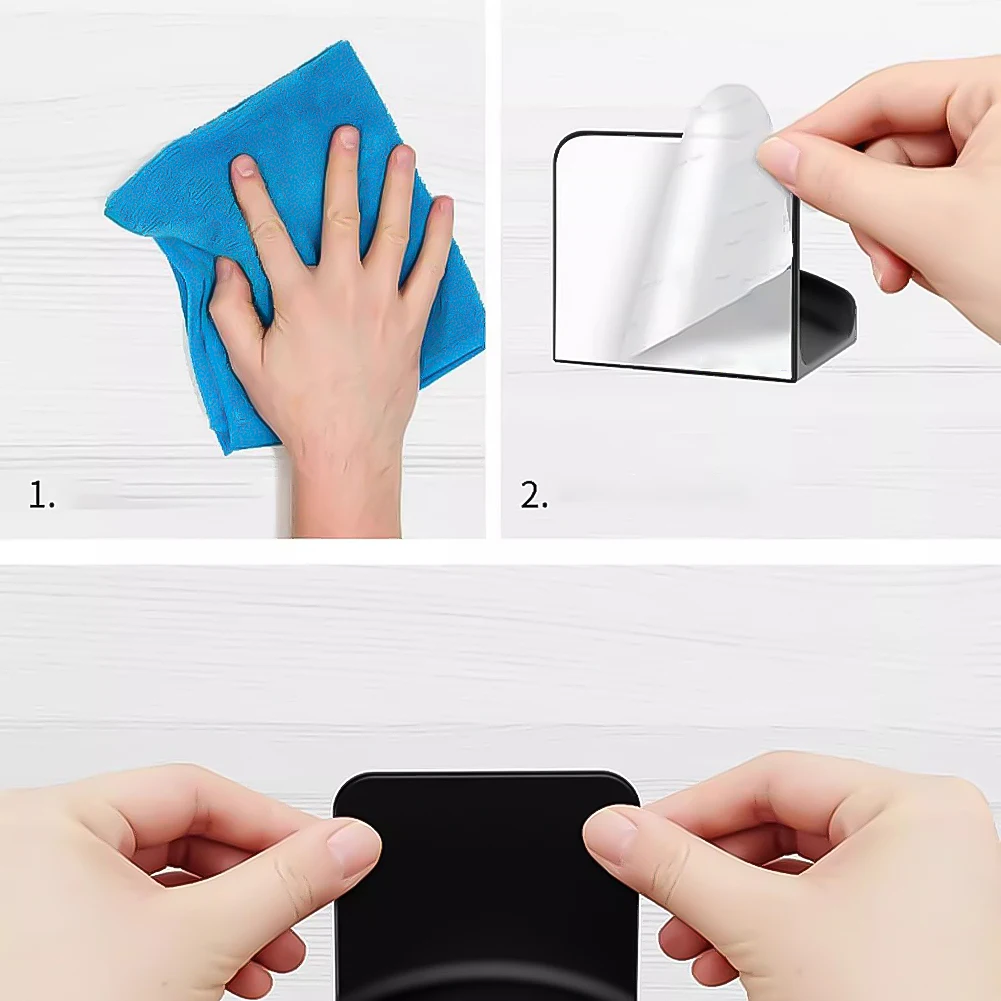 1.

2.