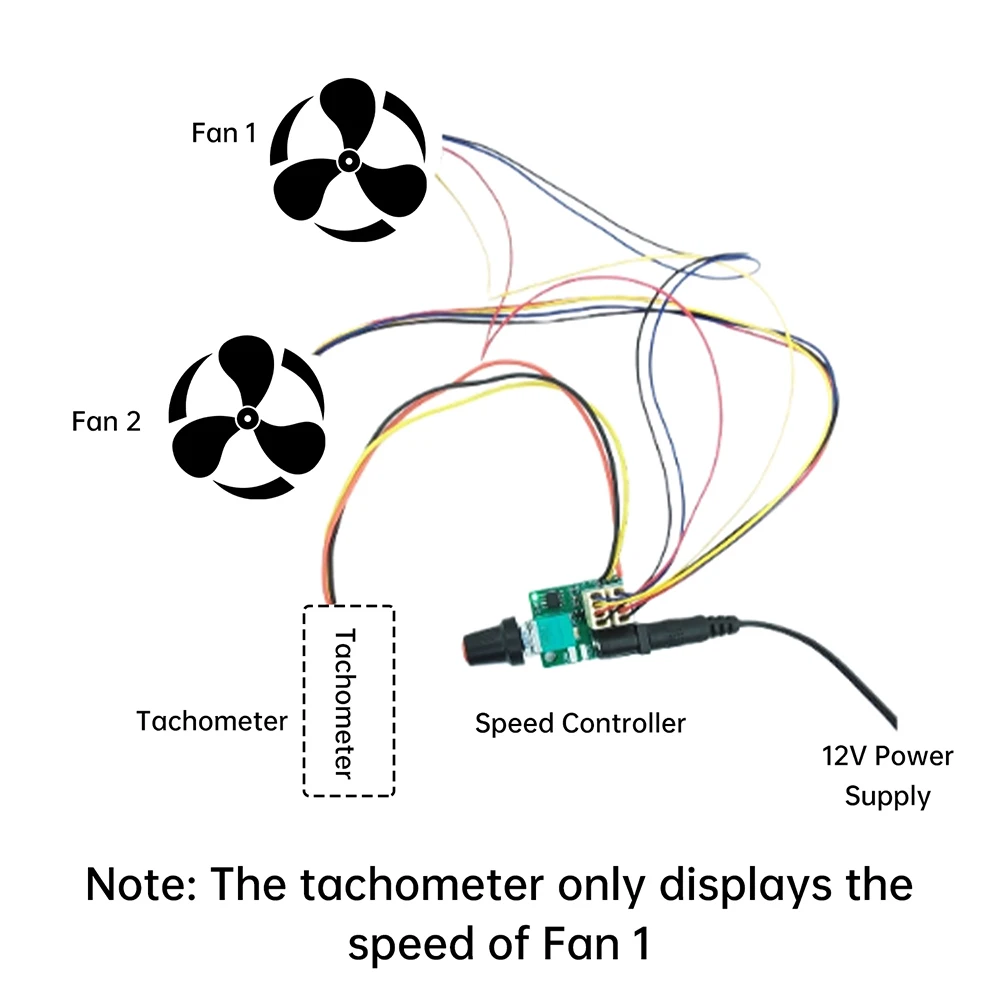 Fan 1

Fan 2

Tachometer

Tachometer

Speed Controller

12V Power Supply

Note: The tachometer only displays the speed of Fan 1