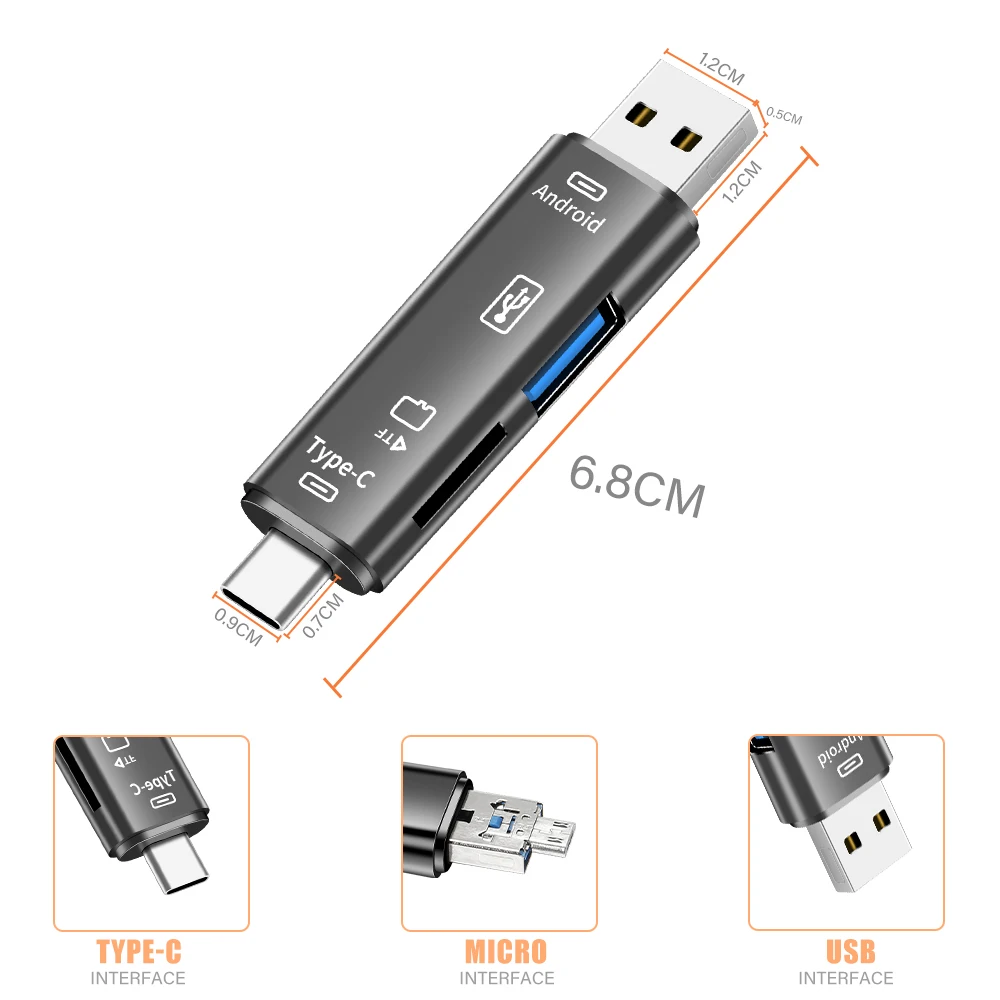 1.2CM
0.5CM
1.2CM
Android
TF
Type-C
6.8CM
0.9CM
0.7CM

TF
Type-C

Android

TYPE-C
INTERFACE

MICRO
INTERFACE

USB
INTERFACE