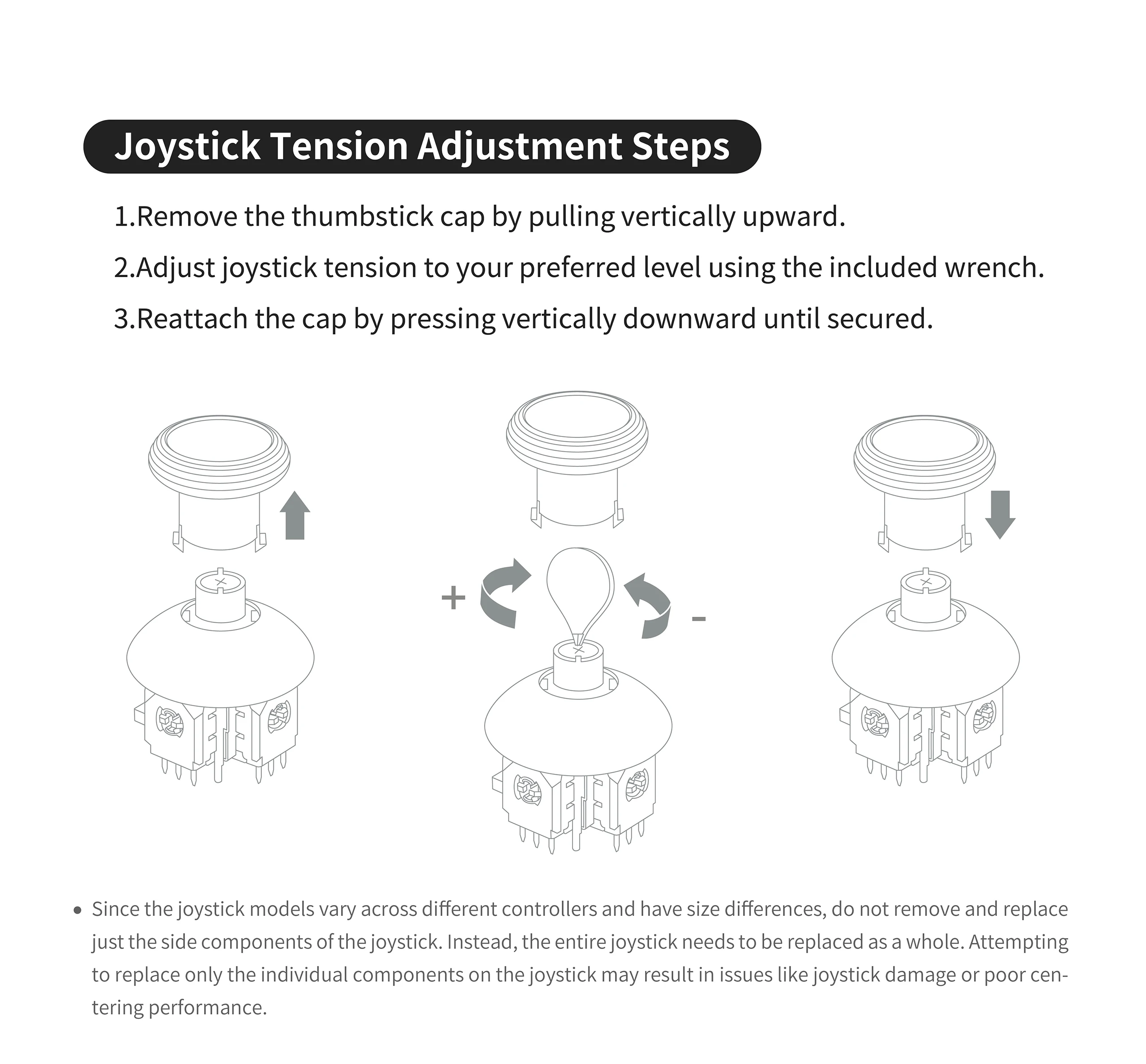 Joystick Tension Adjustment Steps

1.Remove the thumbstick cap by pulling vertically upward.

2.Adjust joystick tension to your preferred level using the included wrench.

3.Reattach the cap by pressing vertically downward until secured.

+

-

• Since the joystick models vary across different controllers and have size differences, do not remove and replace just the side components of the joystick. Instead, the entire joystick needs to be replaced as a whole. Attempting to replace only the individual components on the joystick may result in issues like joystick damage or poor centering performance.