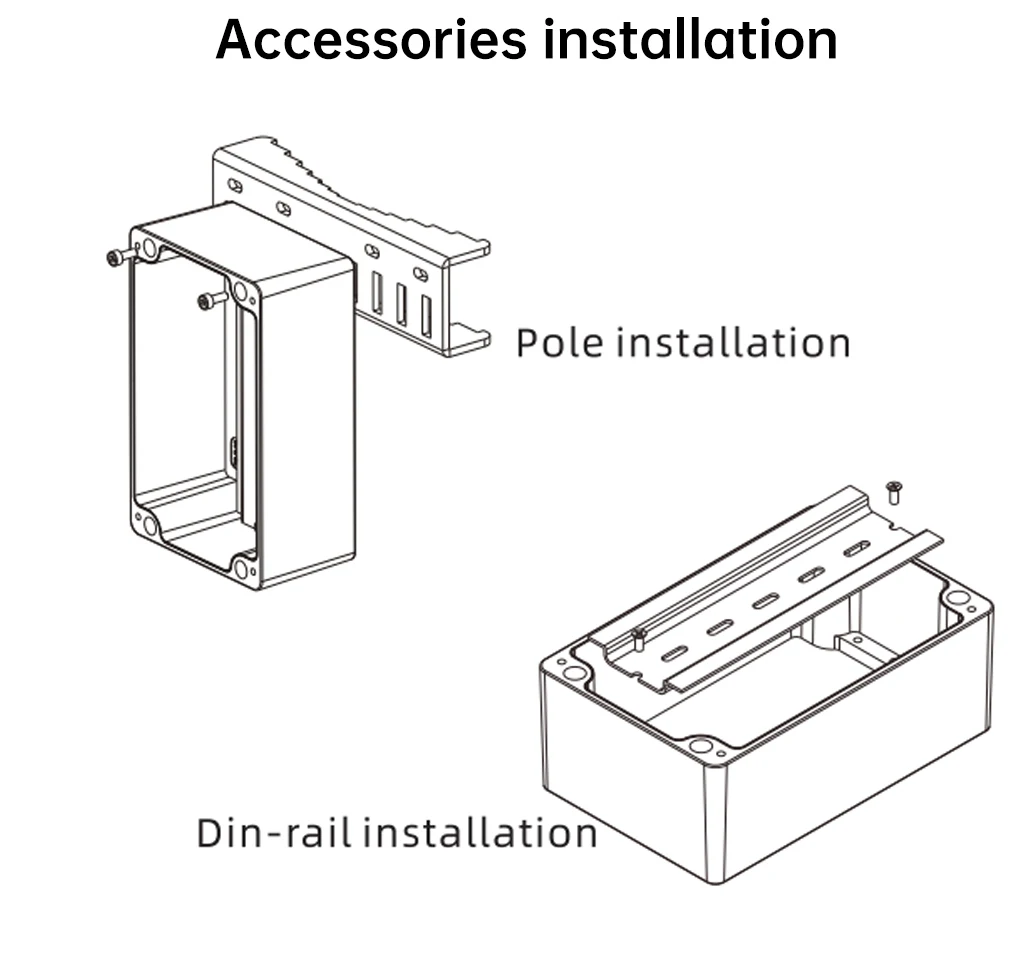 Accessories installation

Pole installation

Din-rail installation