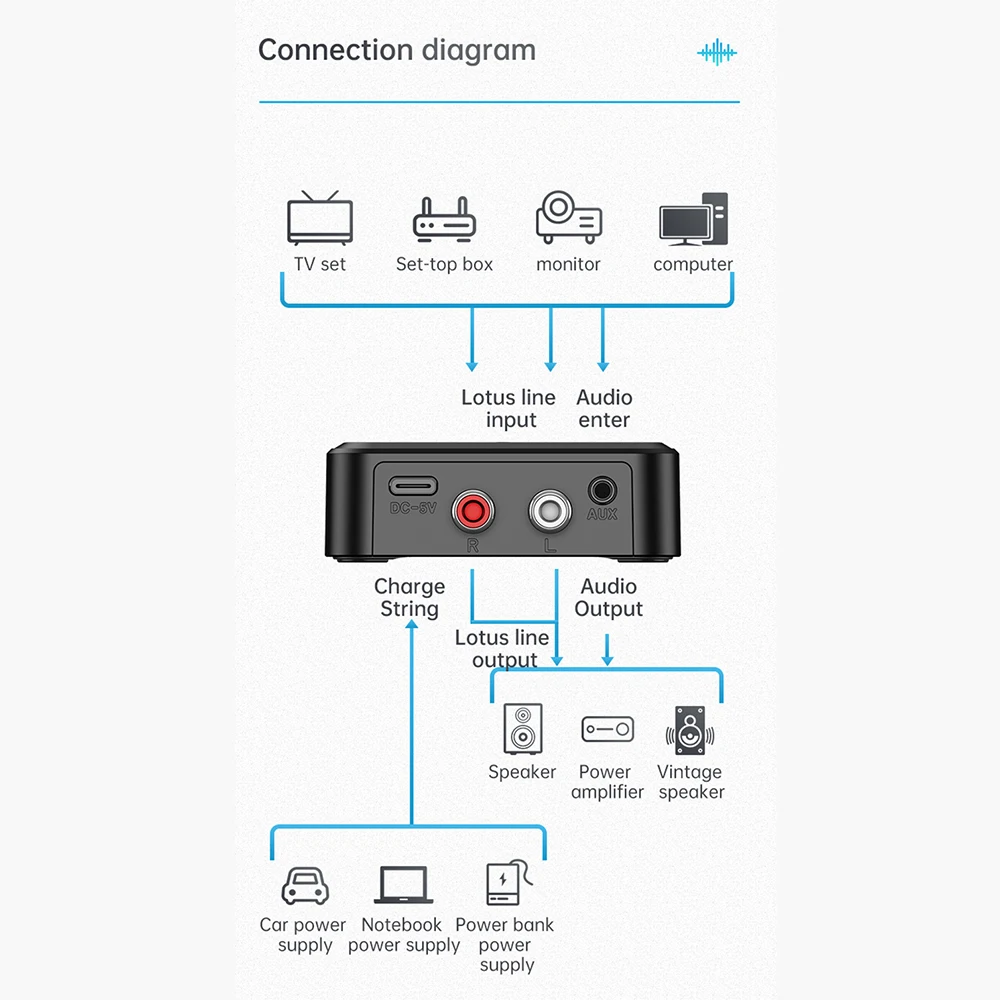 Connection diagram

TV set
Set-top box
monitor
computer

Lotus line input
Audio enter

DC-5V
R
L
AUX

Charge String
Audio Output
Lotus line output

Speaker
Power amplifier
Vintage speaker

Car power supply
Notebook power supply
Power bank power supply