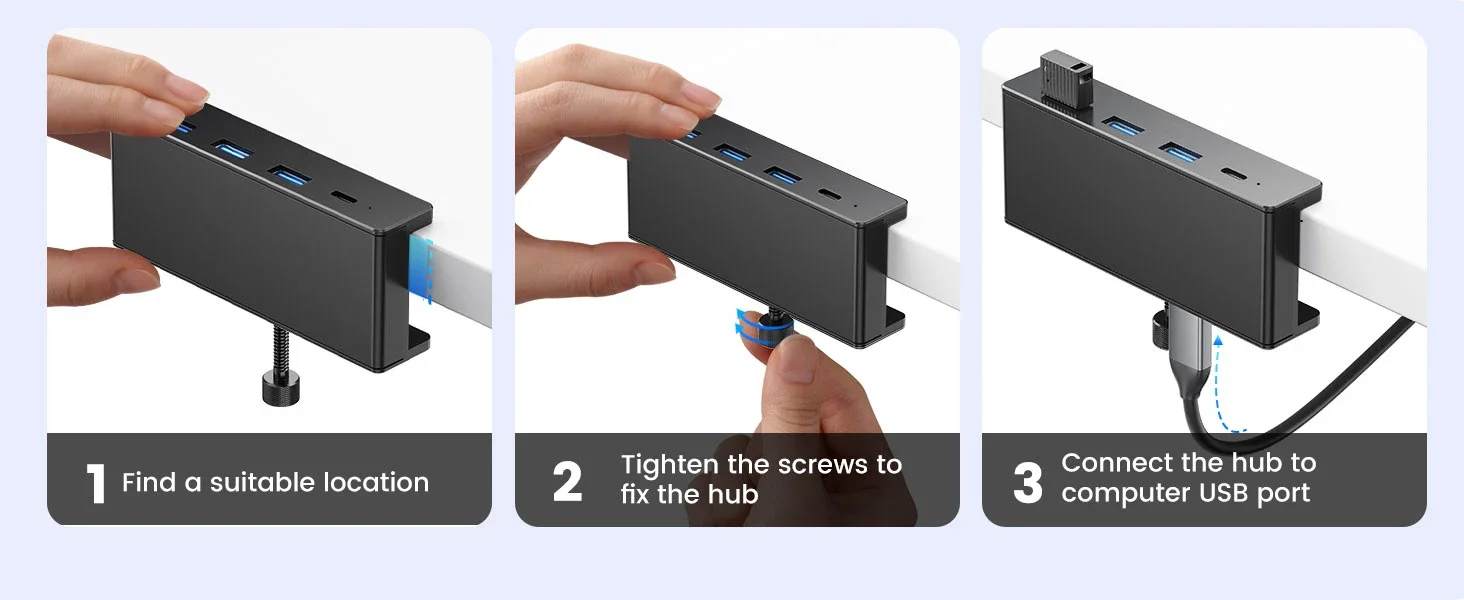 1 Find a suitable location

2 Tighten the screws to fix the hub

3 Connect the hub to computer USB port