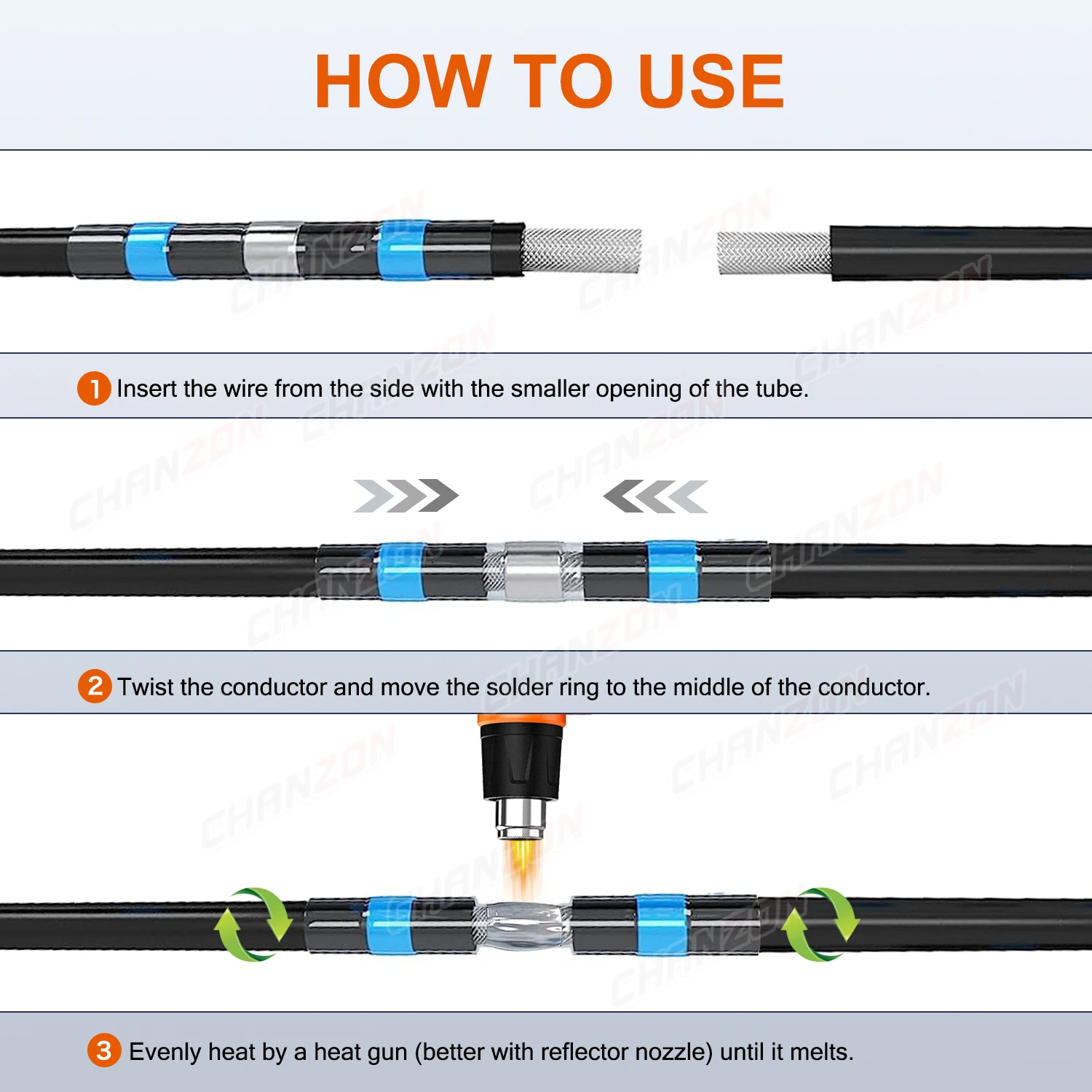 HOW TO USE

1 Insert the wire from the side with the smaller opening of the tube.

2 Twist the conductor and move the solder ring to the middle of the conductor.

3 Evenly heat by a heat gun (better with reflector nozzle) until it melts.

CHANZON