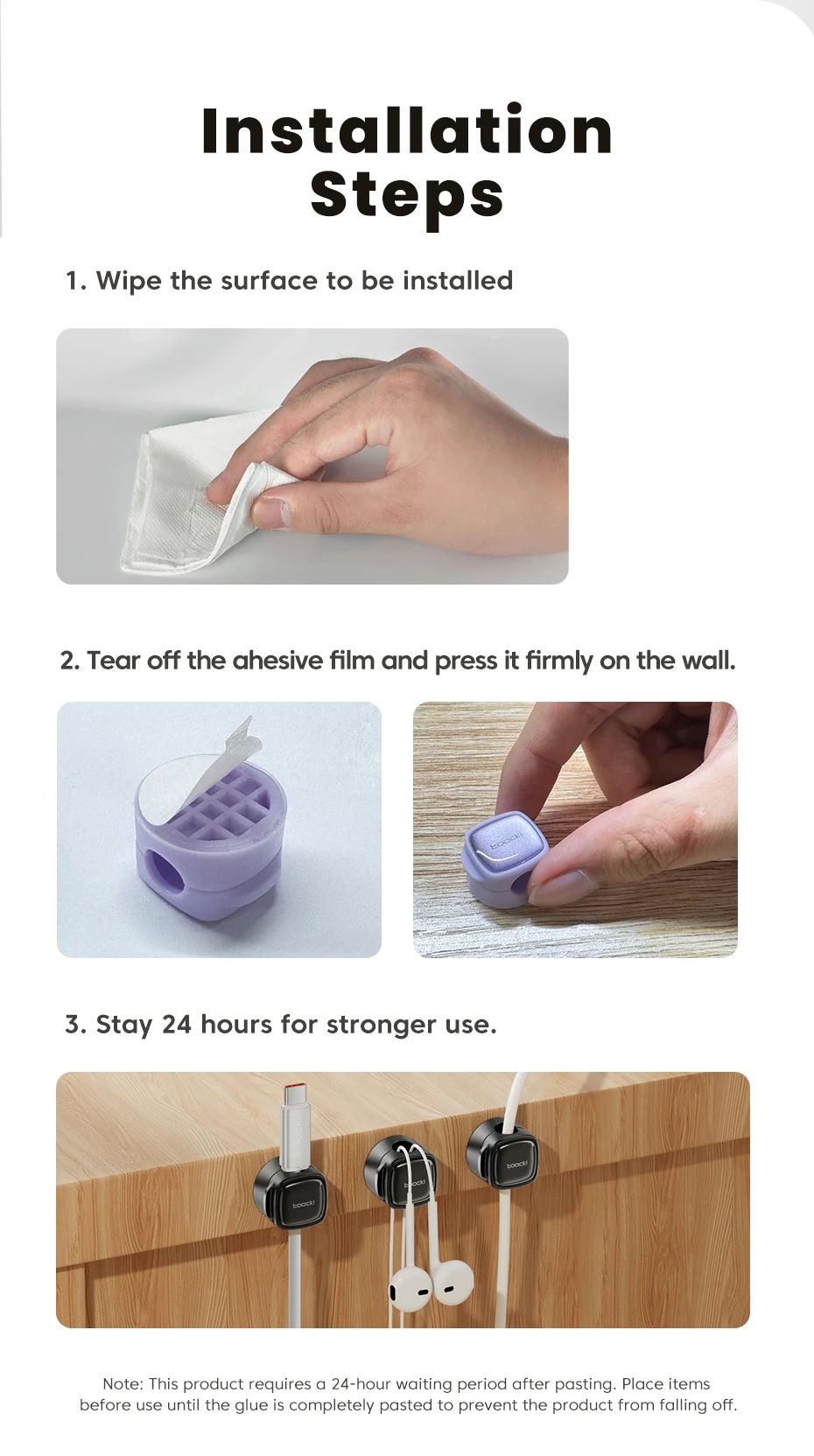 Installation Steps

1. Wipe the surface to be installed

2. Tear off the ahesive film and press it firmly on the wall.

toocki

3. Stay 24 hours for stronger use.

toocki

toocki

toocki

Note: This product requires a 24-hour waiting period after pasting. Place items before use until the glue is completely pasted to prevent the product from falling off.