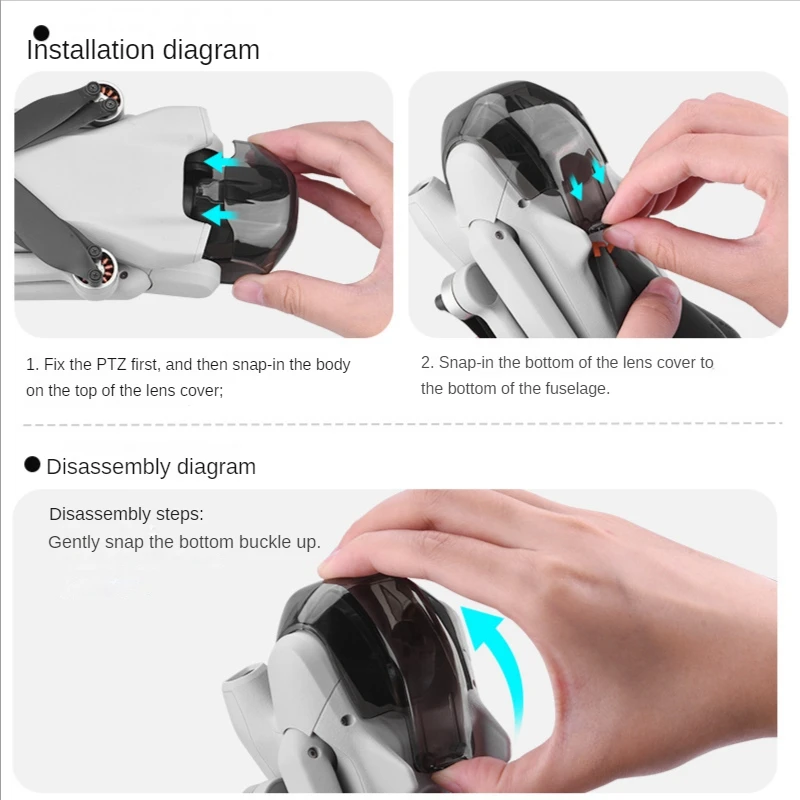 Installation diagram

1. Fix the PTZ first, and then snap-in the body on the top of the lens cover;

2. Snap-in the bottom of the lens cover to the bottom of the fuselage.

Disassembly diagram

Disassembly steps:
Gently snap the bottom buckle up.