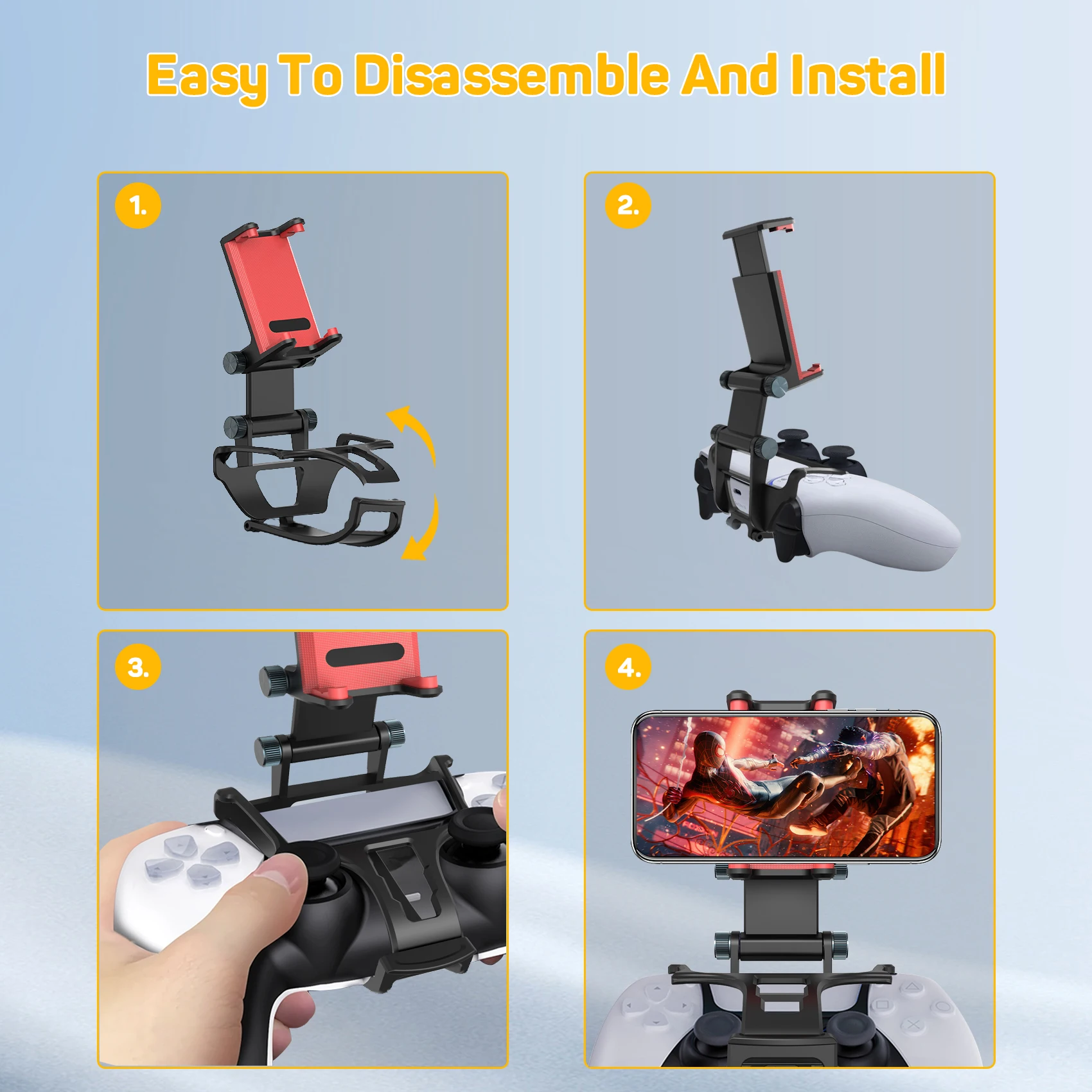 Easy To Disassemble And Install

1.

2.

3.

4.