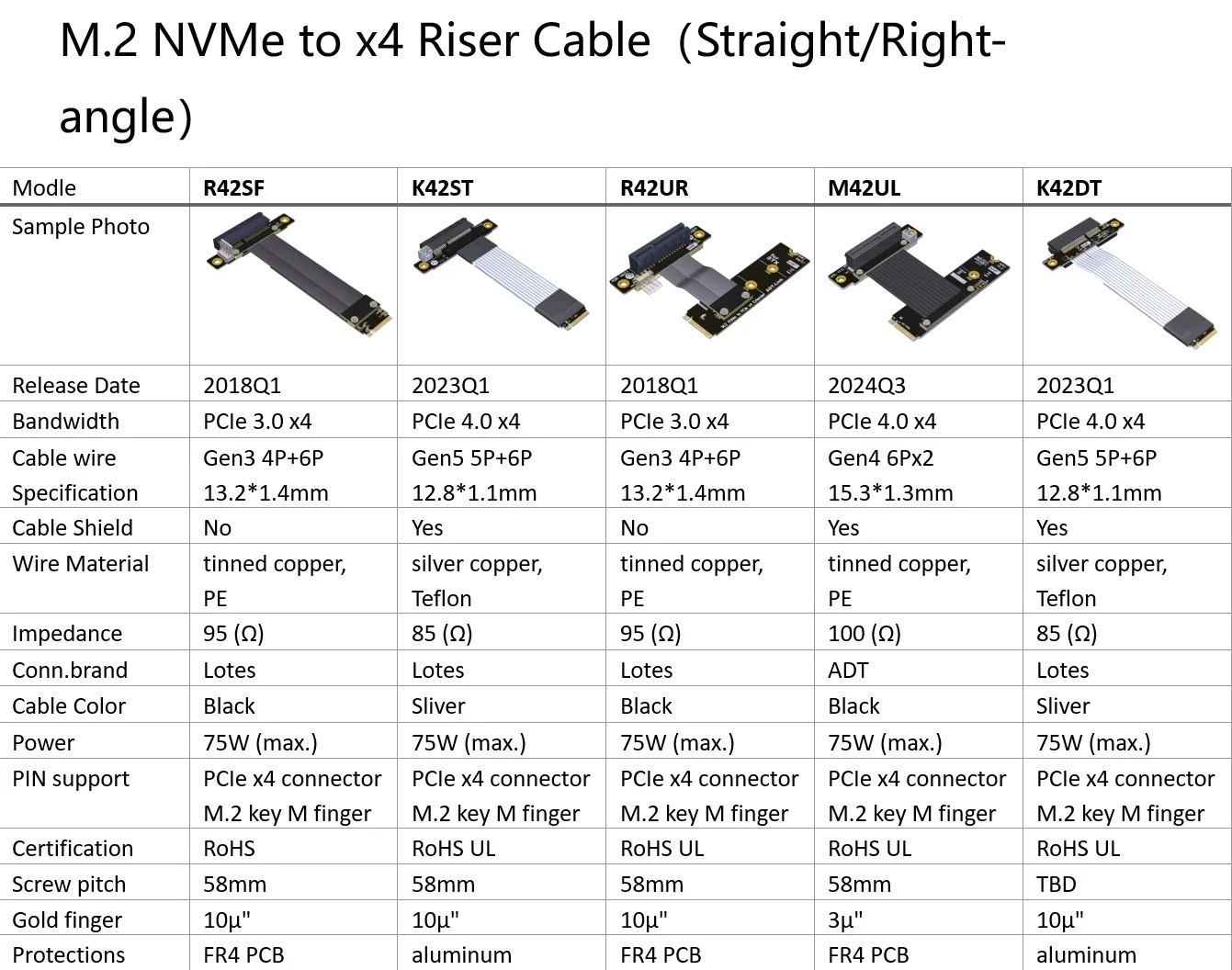 M.2 NVMe to x4 Riser Cable（Straight/Right-angle）

| Modle | R42SF | K42ST | R42UR | M42UL | K42DT |
|---|---|---|---|---|---|
| Sample Photo | | | | | |
| Release Date | 2018Q1 | 2023Q1 | 2018Q1 | 2024Q3 | 2023Q1 |
| Bandwidth | PCIe 3.0 x4 | PCIe 4.0 x4 | PCIe 3.0 x4 | PCIe 4.0 x4 | PCIe 4.0 x4 |
| Cable wire Specification | Gen3 4P+6P 13.2*1.4mm | Gen5 5P+6P 12.8*1.1mm | Gen3 4P+6P 13.2*1.4mm | Gen4 6Px2 15.3*1.3mm | Gen5 5P+6P 12.8*1.1mm |
| Cable Shield | No | Yes | No | Yes | Yes |
| Wire Material | tinned copper, PE | silver copper, Teflon | tinned copper, PE | tinned copper, PE | silver copper, Teflon |
| Impedance | 95 (Ω) | 85 (Ω) | 95 (Ω) | 100 (Ω) | 85 (Ω) |
| Conn.brand | Lotes | Lotes | Lotes | ADT | Lotes |
| Cable Color | Black | Sliver | Black | Black | Sliver |
| Power | 75W (max.) | 75W (max.) | 75W (max.) | 75W (max.) | 75W (max.) |
| PIN support | PCIe x4 connector M.2 key M finger | PCIe x4 connector M.2 key M finger | PCIe x4 connector M.2 key M finger | PCIe x4 connector M.2 key M finger | PCIe x4 connector M.2 key M finger |
| Certification | RoHS | RoHS UL | RoHS UL | RoHS UL | RoHS UL |
| Screw pitch | 58mm | 58mm | 58mm | 58mm | TBD |
| Gold finger | 10μ" | 10μ" | 10μ" | 3μ" | 10μ" |
| Protections | FR4 PCB | aluminum | FR4 PCB | FR4 PCB | aluminum |