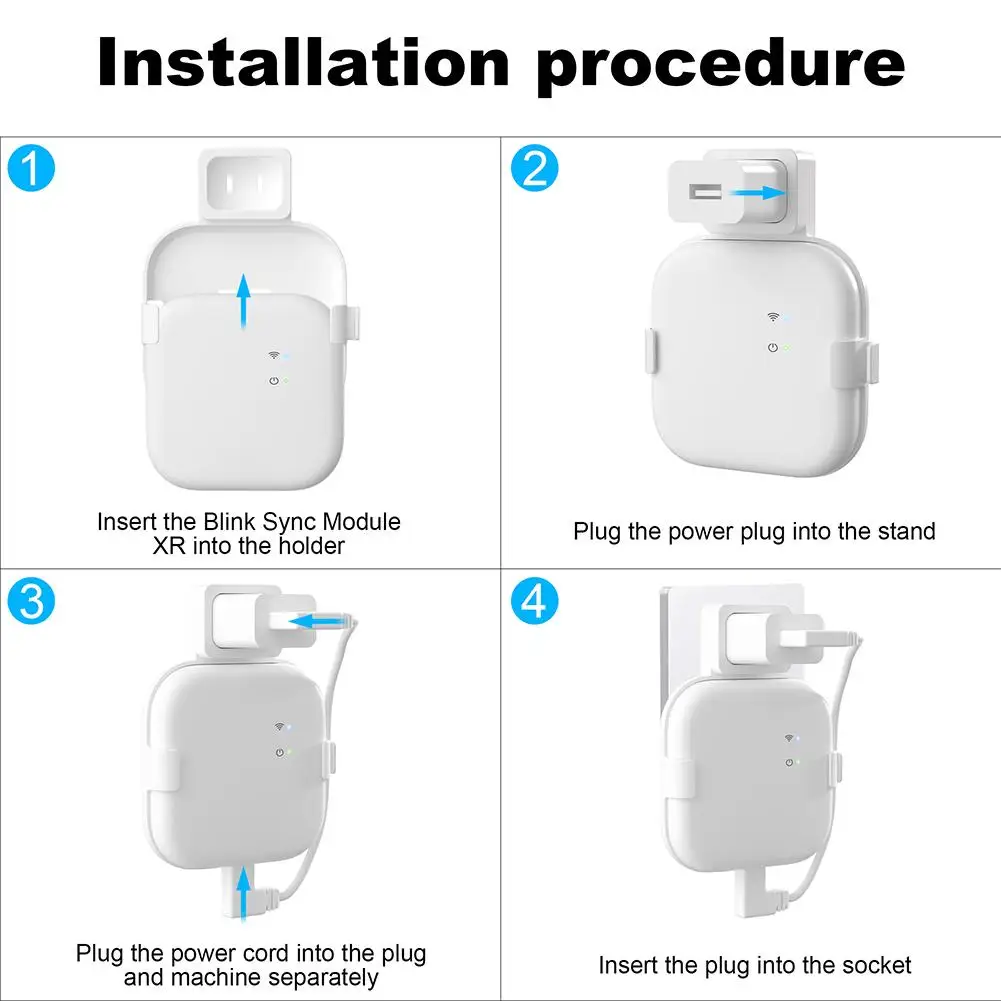 Installation procedure

1

Insert the Blink Sync Module XR into the holder

2

Plug the power plug into the stand

3

Plug the power cord into the plug and machine separately

4

Insert the plug into the socket