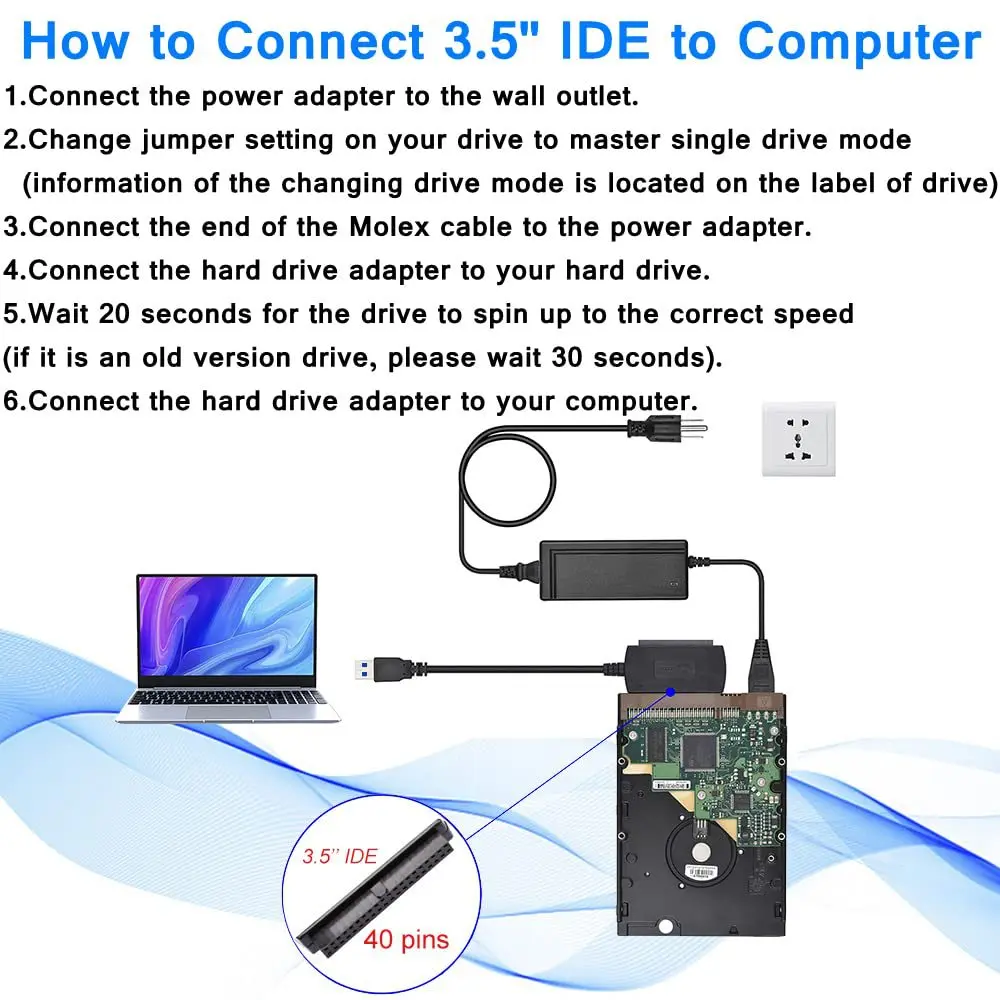 How to Connect 3.5" IDE to Computer

1.Connect the power adapter to the wall outlet.

2.Change jumper setting on your drive to master single drive mode (information of the changing drive mode is located on the label of drive)

3.Connect the end of the Molex cable to the power adapter.

4.Connect the hard drive adapter to your hard drive.

5.Wait 20 seconds for the drive to spin up to the correct speed (if it is an old version drive, please wait 30 seconds).

6.Connect the hard drive adapter to your computer.

3.5'' IDE

40 pins