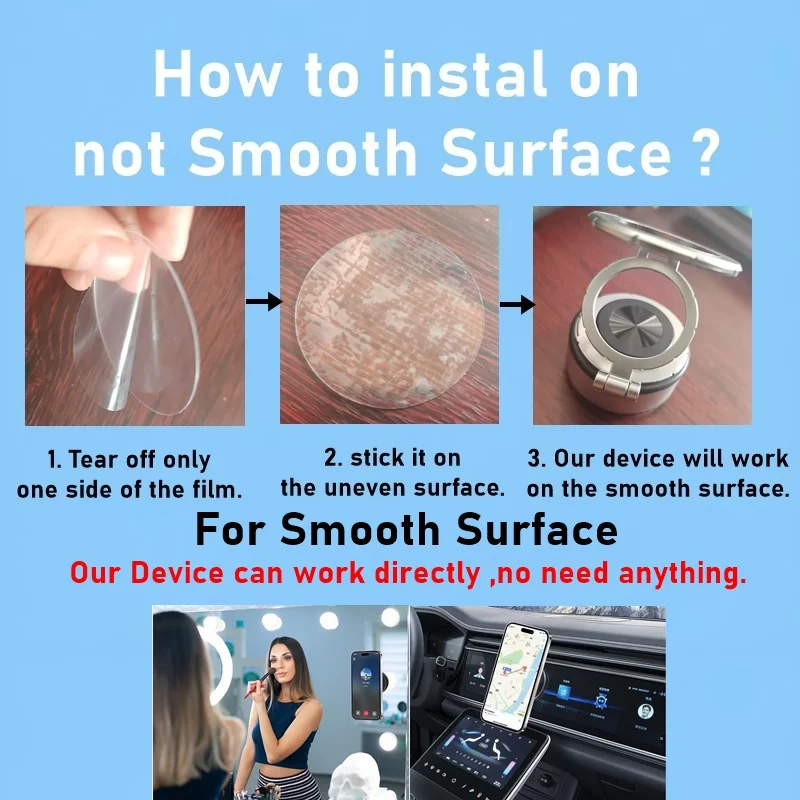 How to instal on not Smooth Surface ?

1. Tear off only one side of the film.

2. stick it on the uneven surface.

3. Our device will work on the smooth surface.

For Smooth Surface

Our Device can work directly ,no need anything.