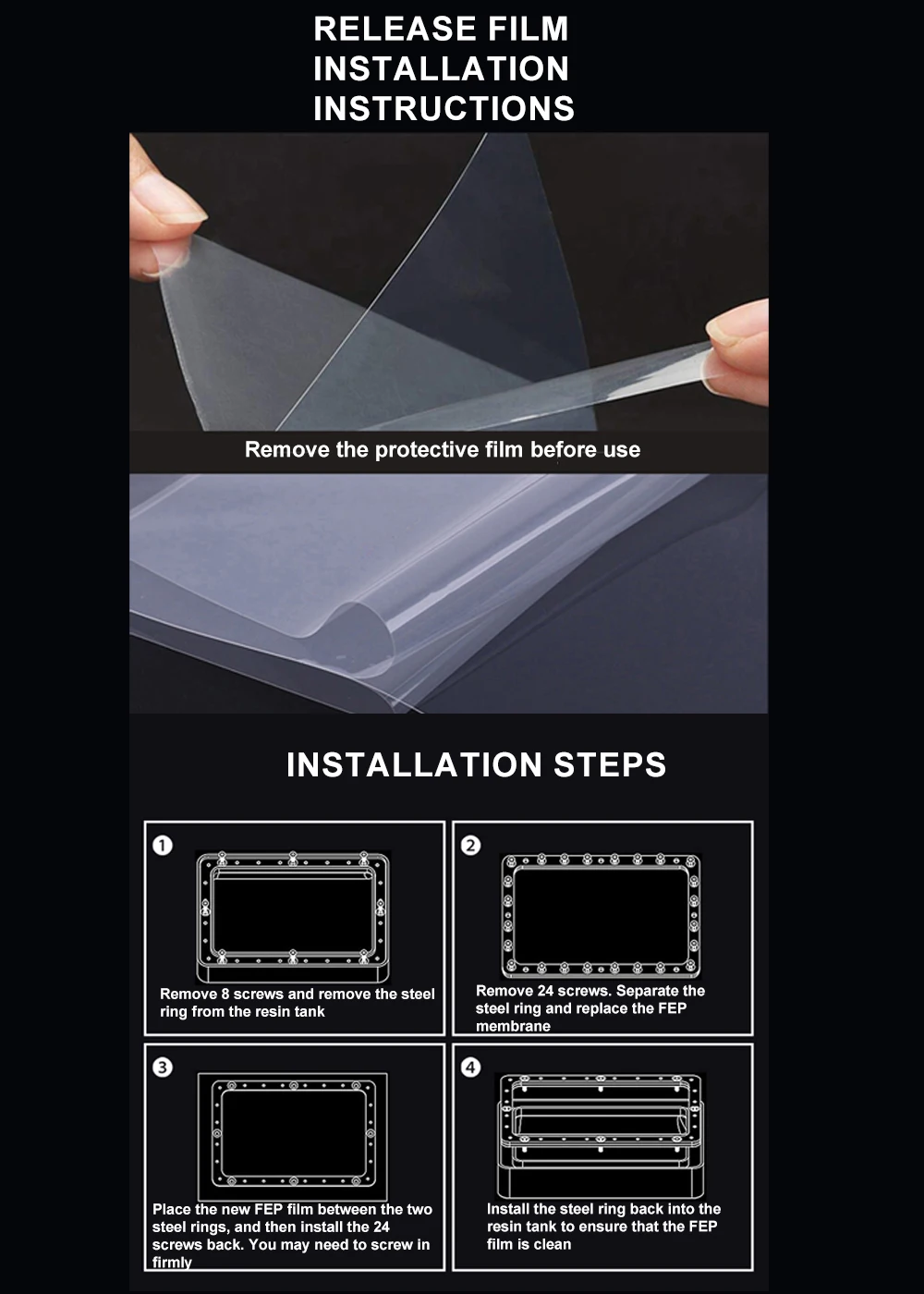 RELEASE FILM INSTALLATION INSTRUCTIONS

Remove the protective film before use

INSTALLATION STEPS

1
Remove 8 screws and remove the steel ring from the resin tank

2
Remove 24 screws. Separate the steel ring and replace the FEP membrane

3
Place the new FEP film between the two steel rings, and then install the 24 screws back. You may need to screw in firmly

4
Install the steel ring back into the resin tank to ensure that the FEP film is clean