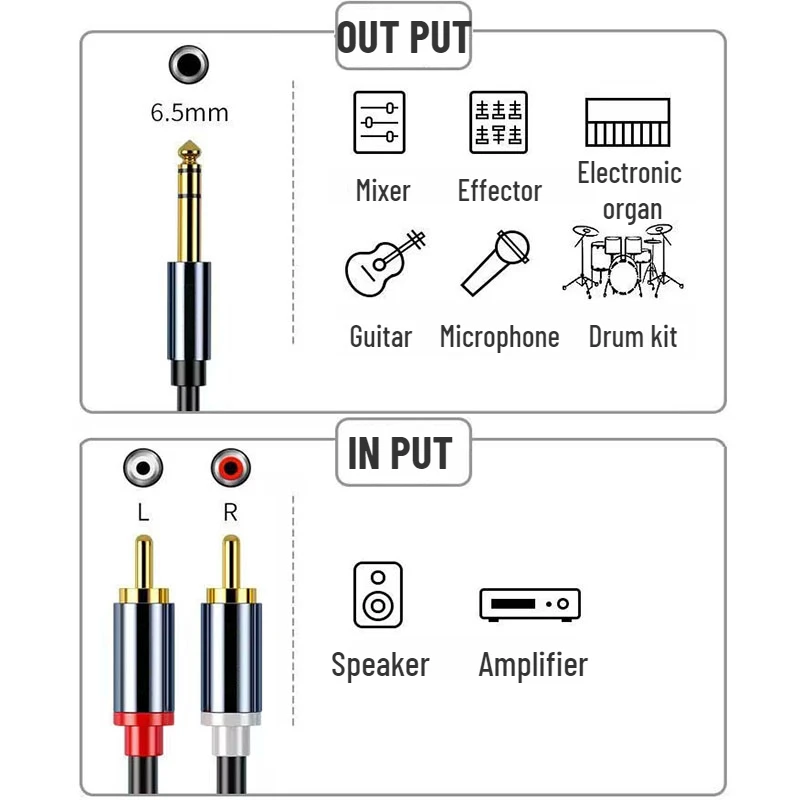 OUT PUT

6.5mm

Mixer Effector Electronic organ

Guitar Microphone Drum kit

IN PUT

L R

Speaker Amplifier