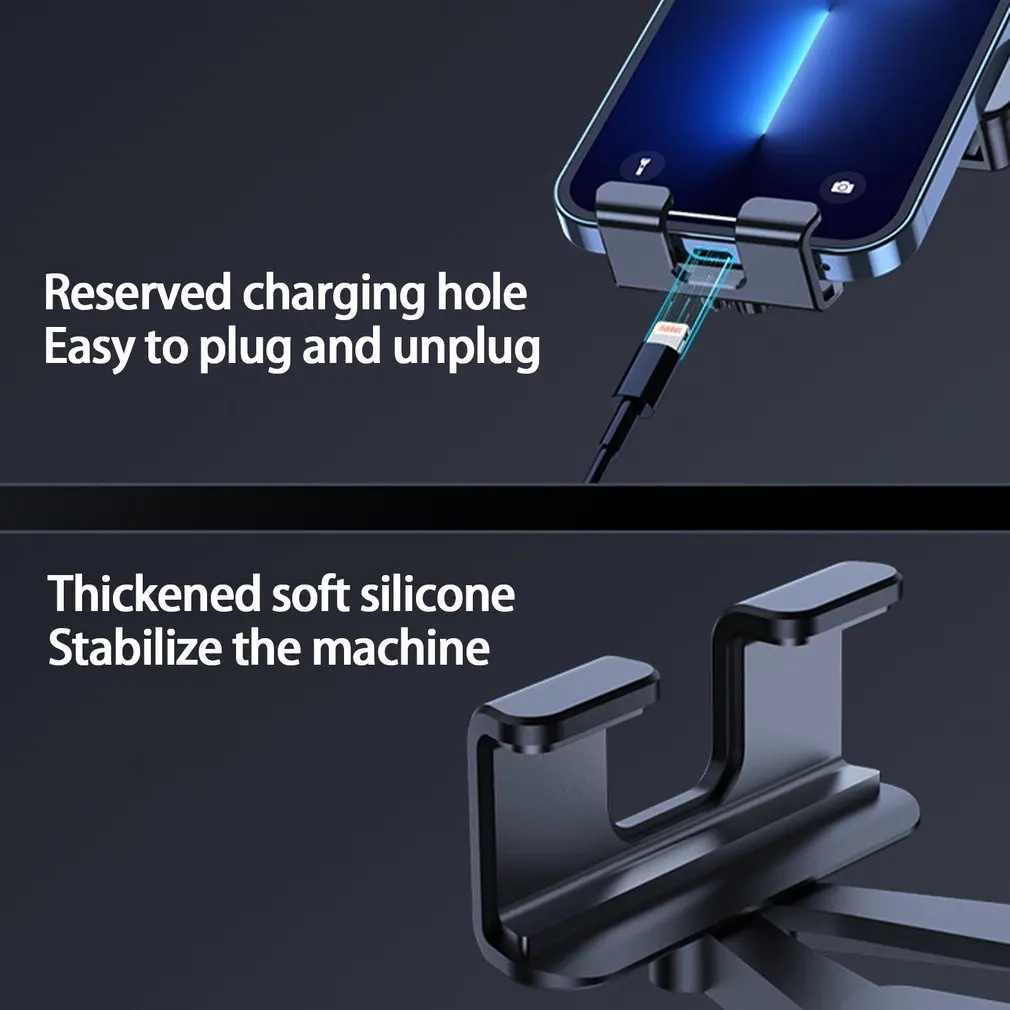 Reserved charging hole
Easy to plug and unplug

Thickened soft silicone
Stabilize the machine