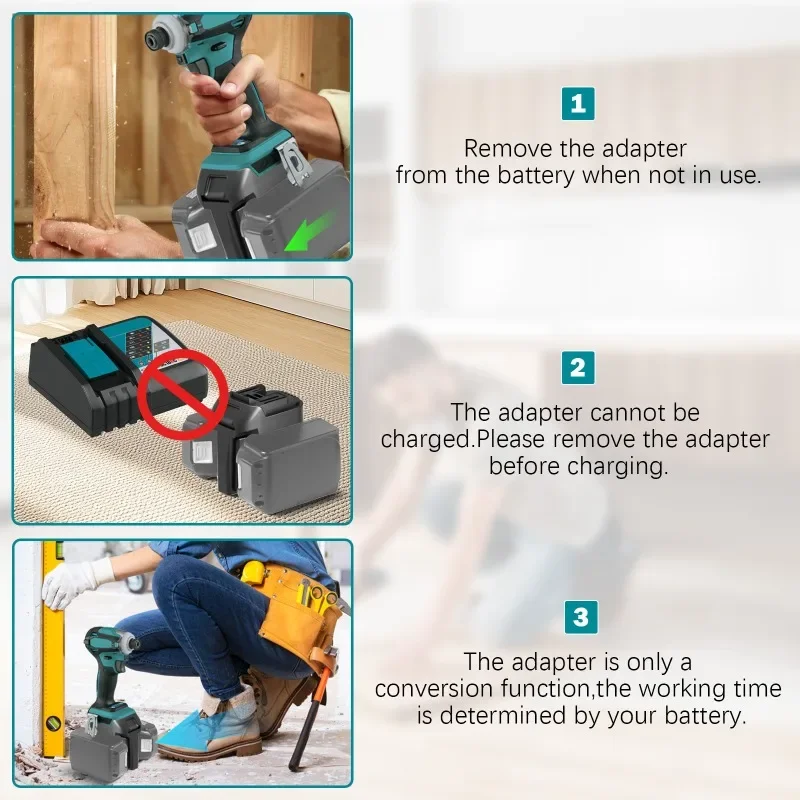 1

Remove the adapter from the battery when not in use.

2

The adapter cannot be charged.Please remove the adapter before charging.

3

The adapter is only a conversion function,the working time is determined by your battery.