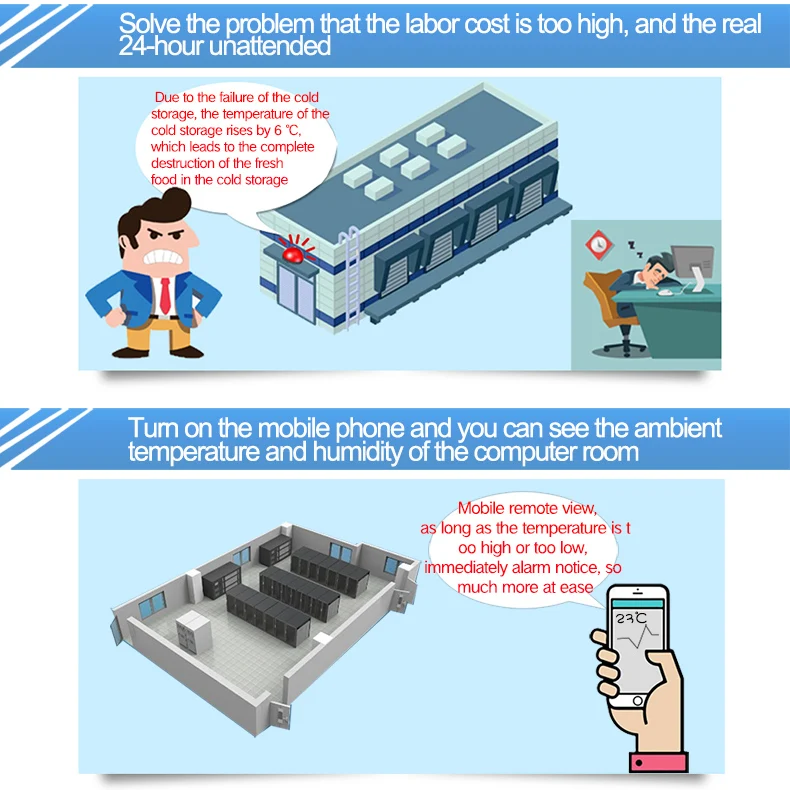 Solve the problem that the labor cost is too high, and the real 24-hour unattended

Due to the failure of the cold storage, the temperature of the cold storage rises by 6 ℃, which leads to the complete destruction of the fresh food in the cold storage

Turn on the mobile phone and you can see the ambient temperature and humidity of the computer room

Mobile remote view, as long as the temperature is t oo high or too low, immediately alarm notice, so much more at ease

23℃