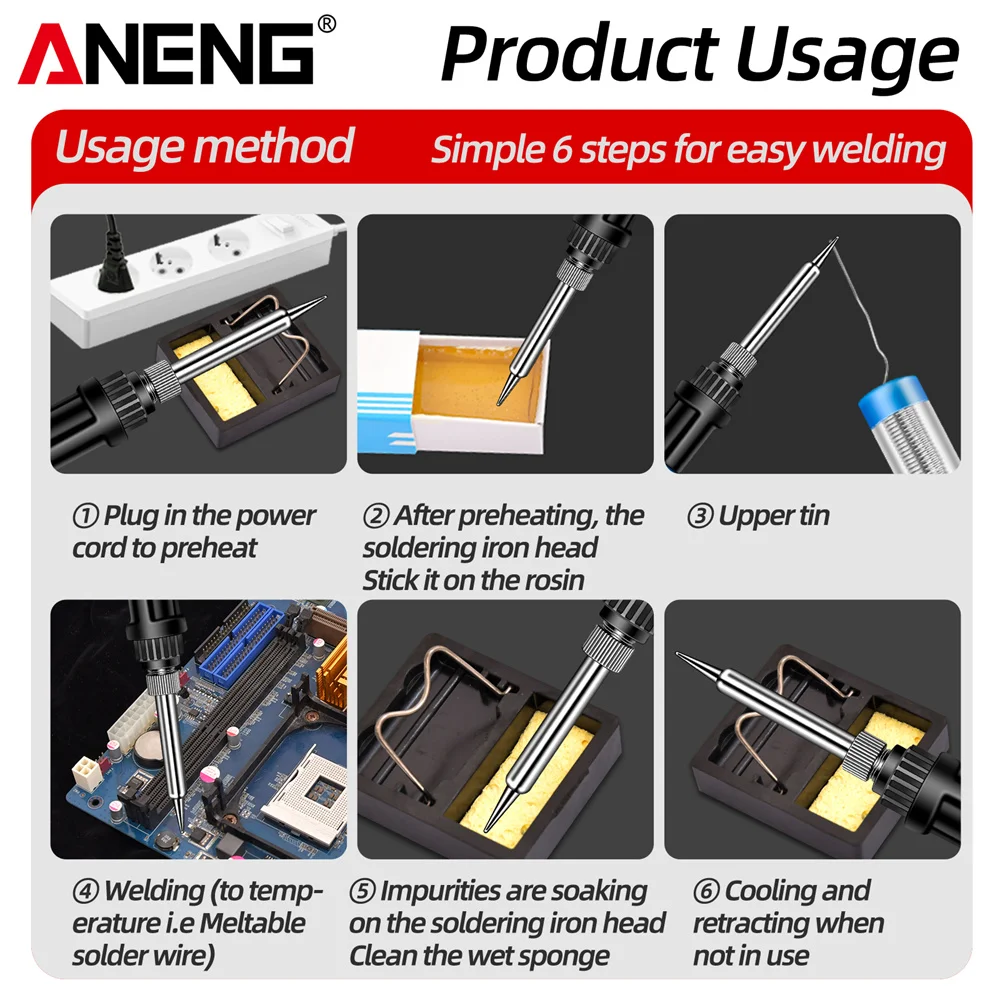 ANENG®

Product Usage

Usage method

Simple 6 steps for easy welding

① Plug in the power cord to preheat

② After preheating, the soldering iron head Stick it on the rosin

③ Upper tin

④ Welding (to temperature i.e Meltable solder wire)

⑤ Impurities are soaking on the soldering iron head Clean the wet sponge

⑥ Cooling and retracting when not in use