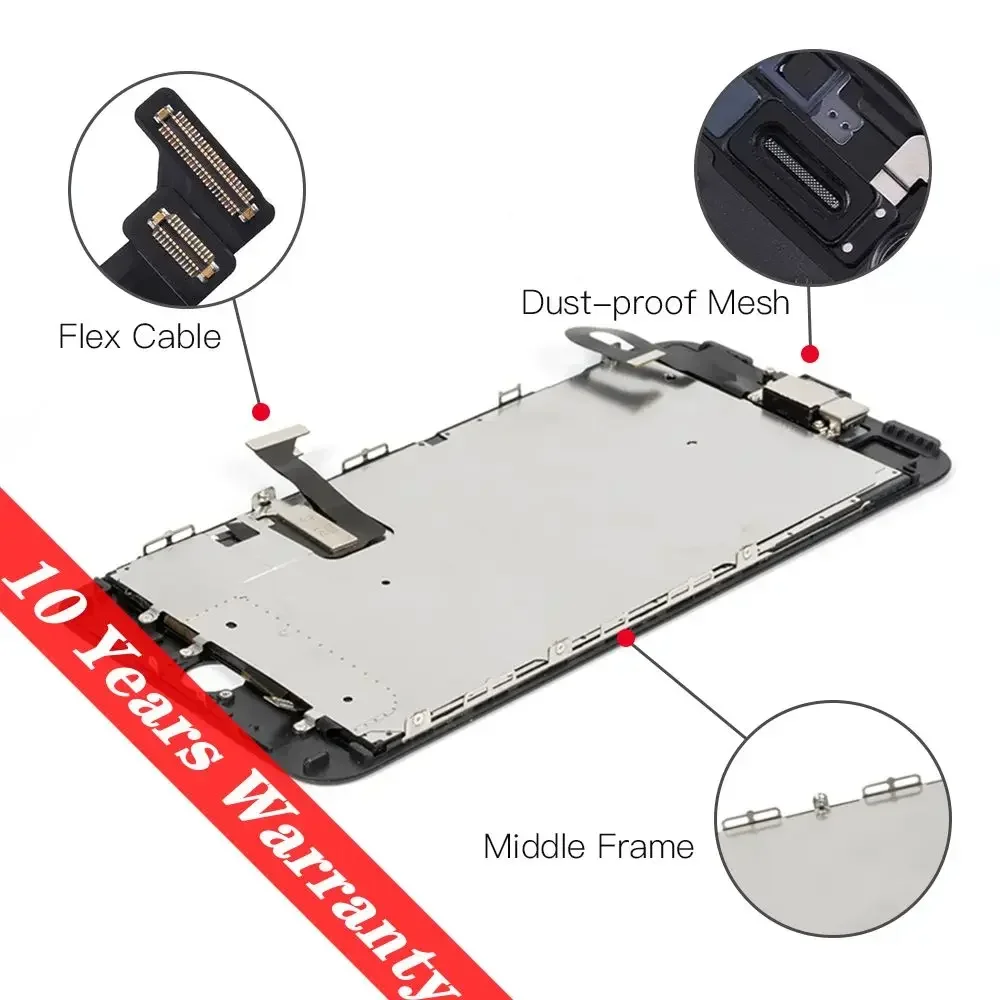 Flex Cable

Dust-proof Mesh

10 Years Warranty

Middle Frame